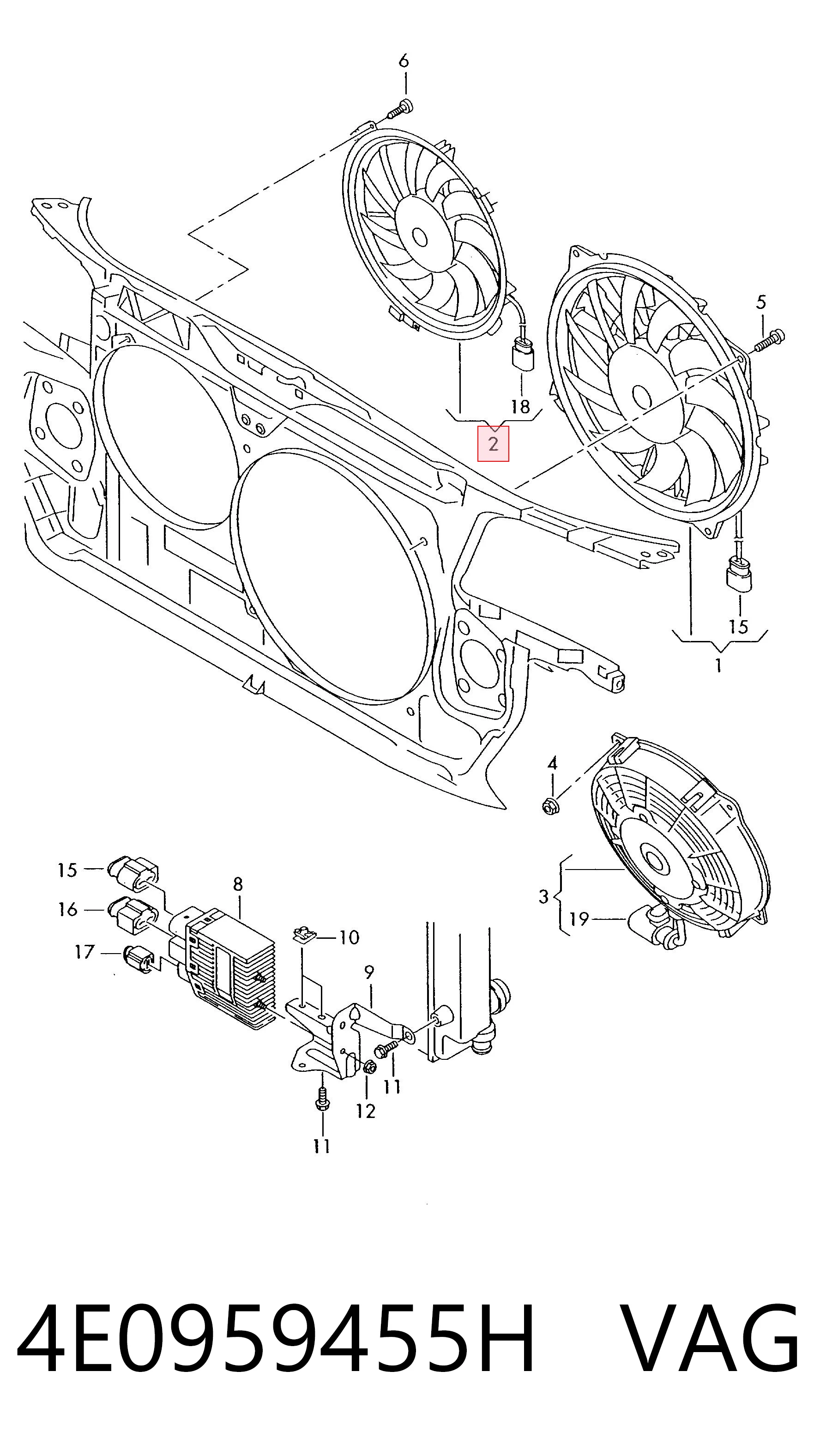 6
5
18
2
15
1
4
3
19
15
16
17
8
10
9
11
12
11

4E0959455H VAG