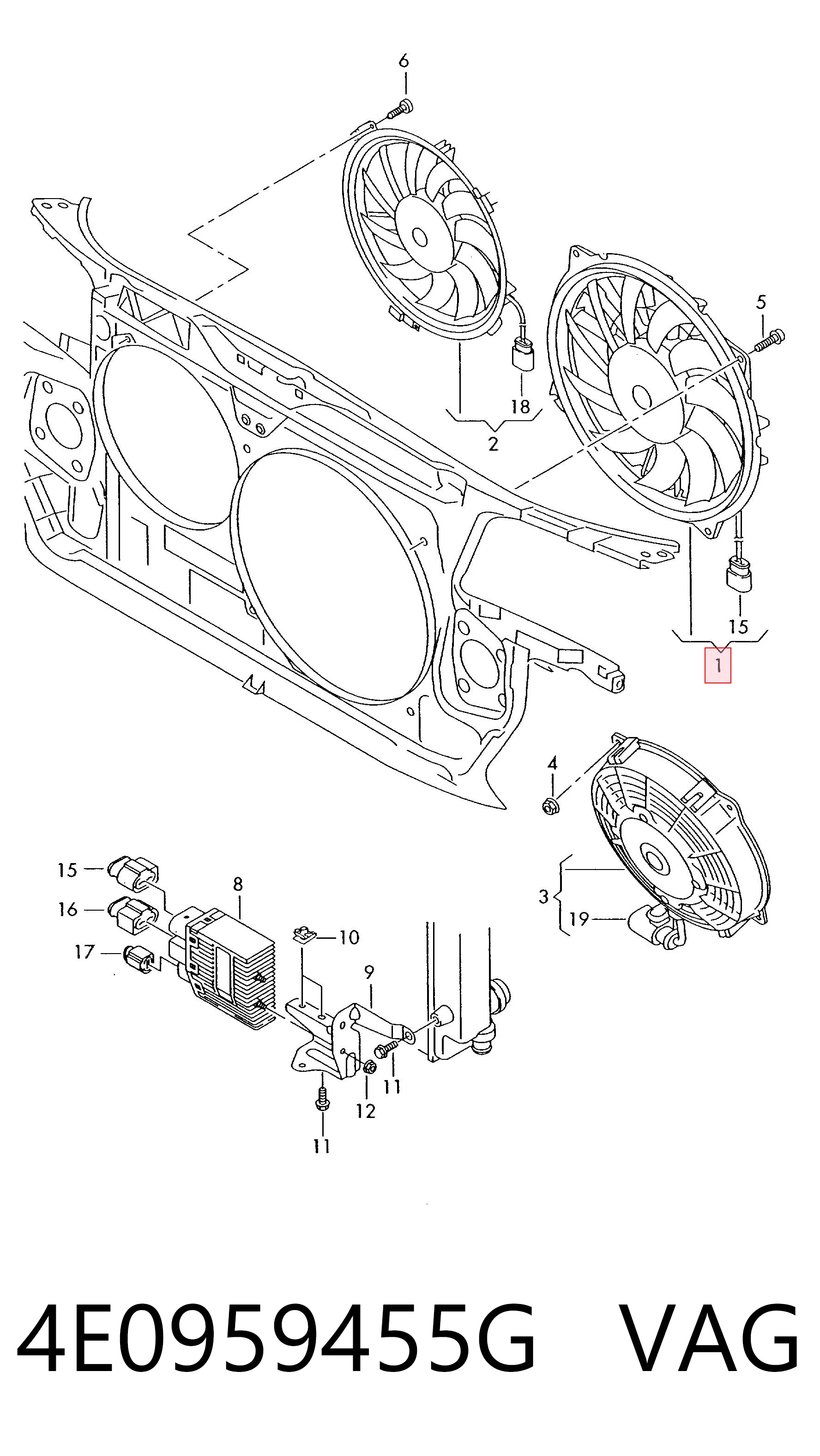 6
5
18
2
15
1
4
3
19
15
16
17
8
10
9
11
12
11

4E0959455G VAG