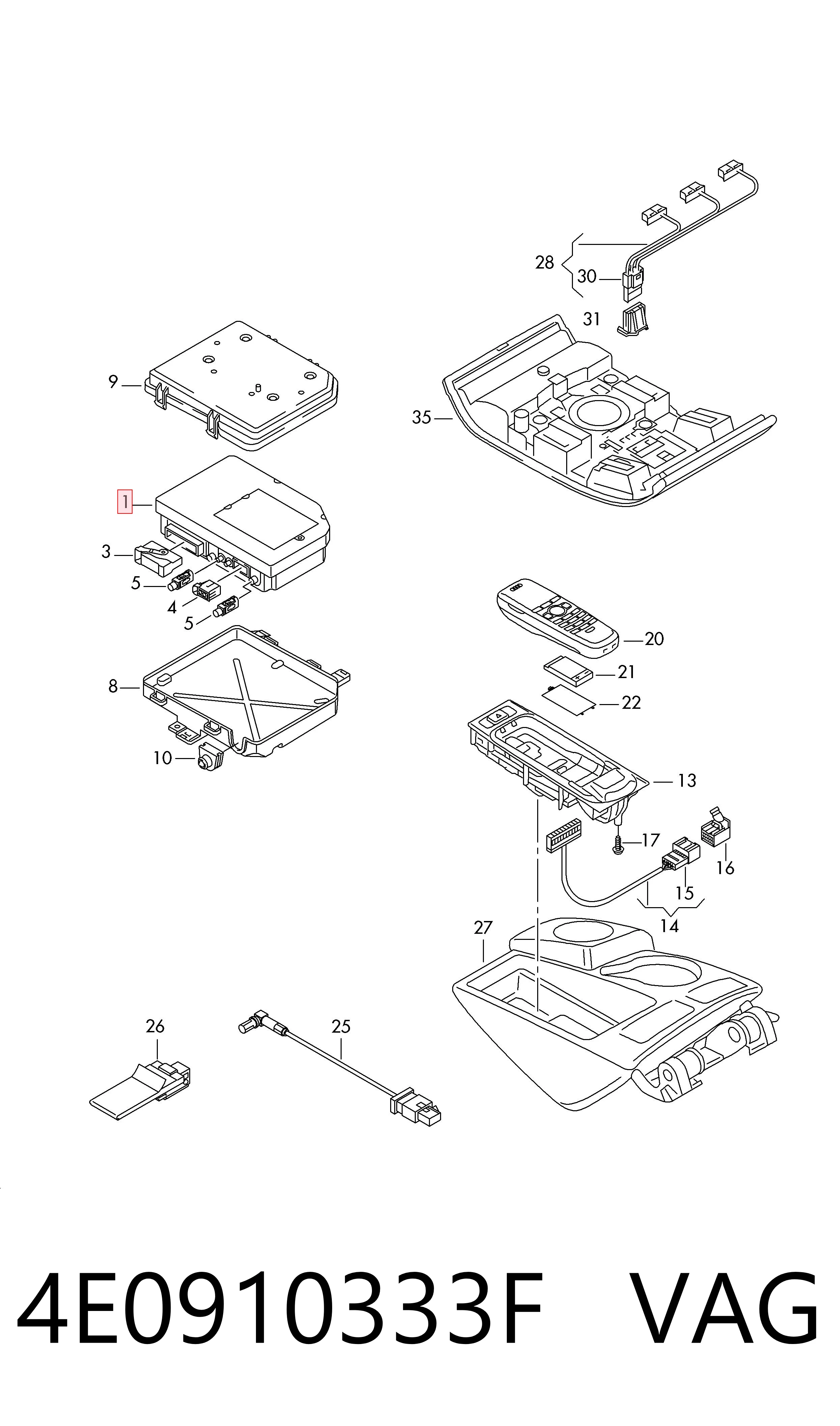 28
30
31
9
35
1
3
5
4
5
20
21
22
8
10
13
17
16
15
14
27
26
25

4E0910333F VAG