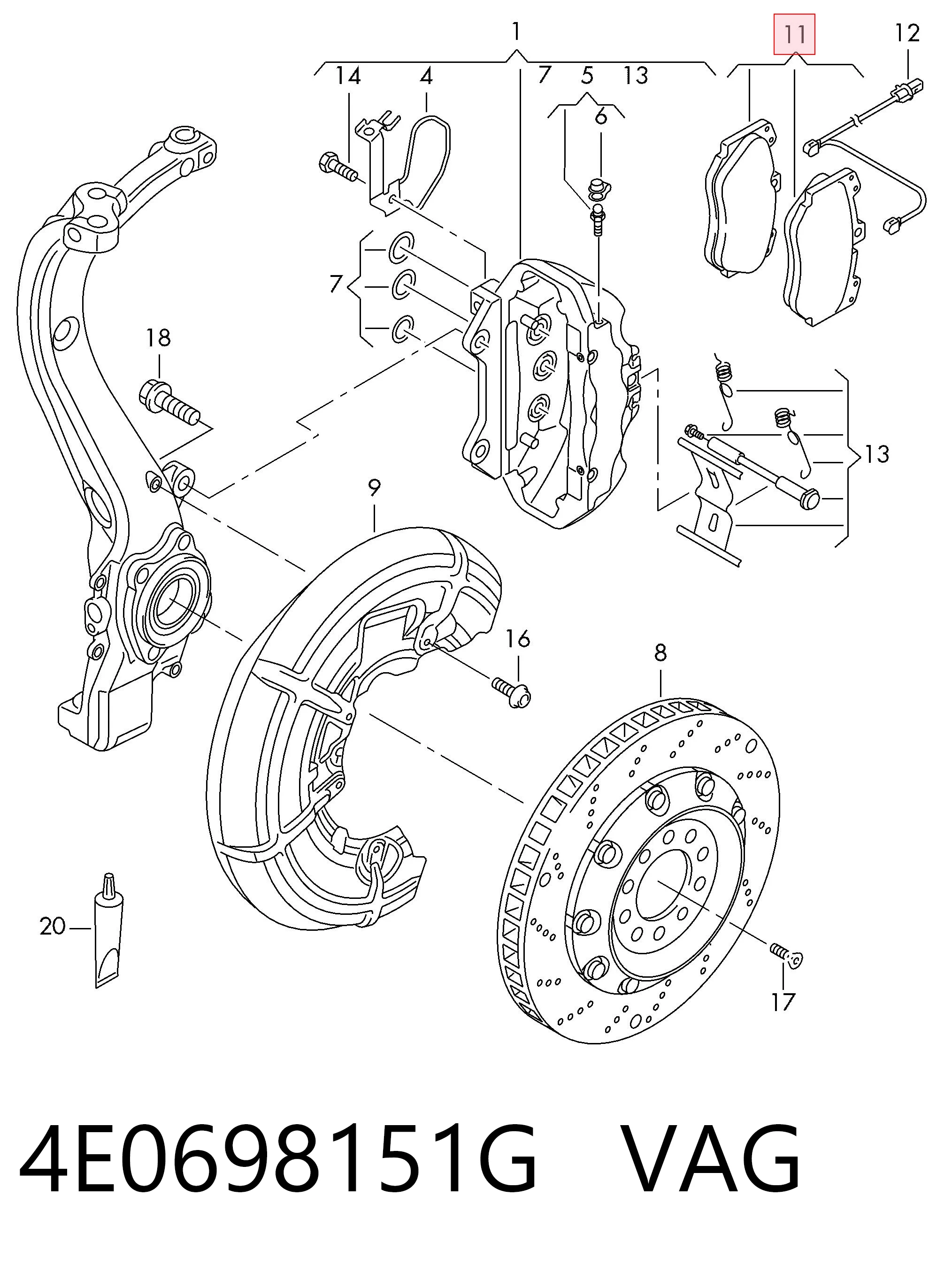 1
11
12
14
4
7
5
13
6
7
18
13
9
16
8
20
17

4E0698151G VAG