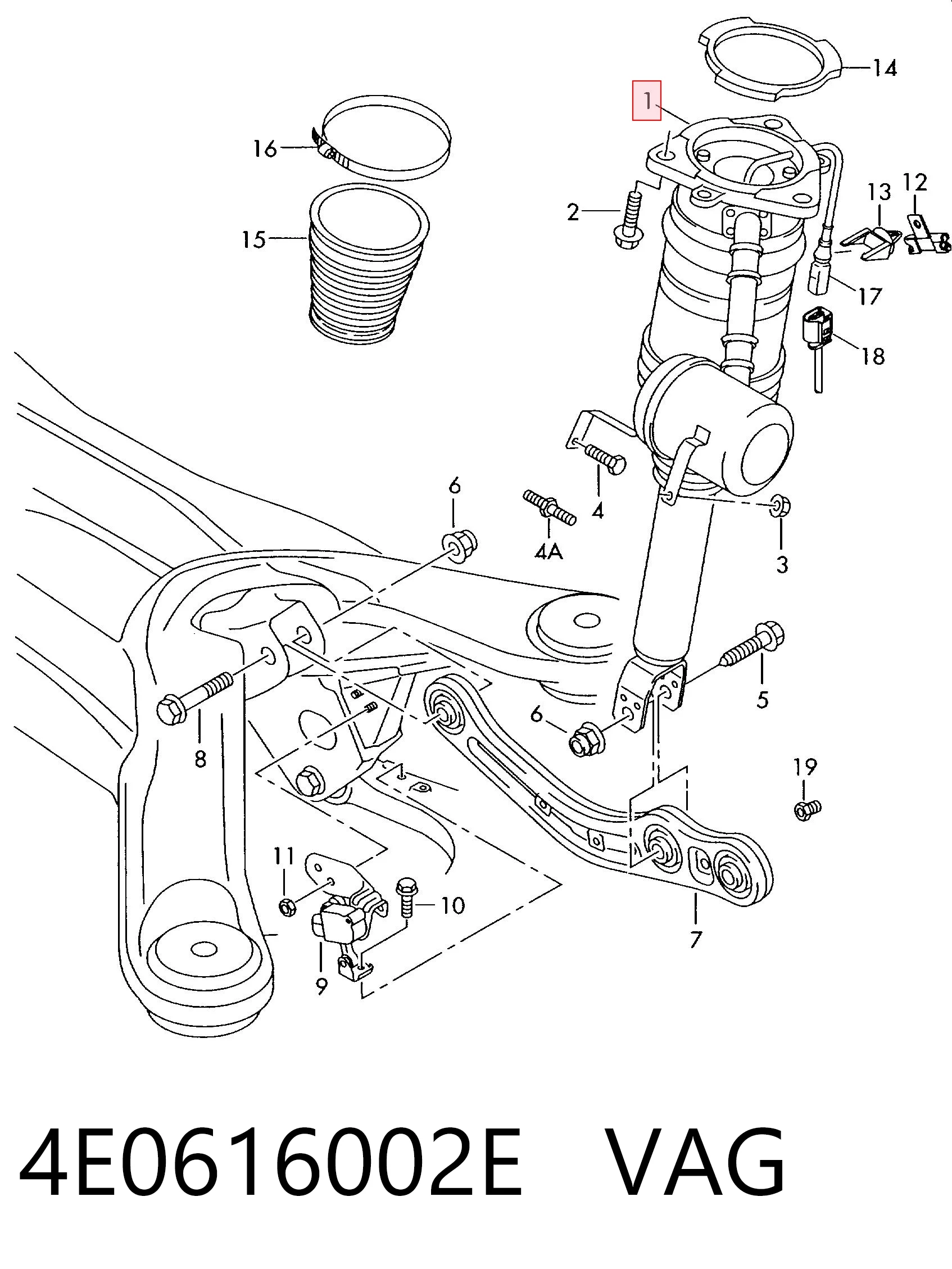 14
1
16
13
12
2
15
17
18
6
4
4A
3
5
6
8
19
11
10
9
7
4E0616002E VAG