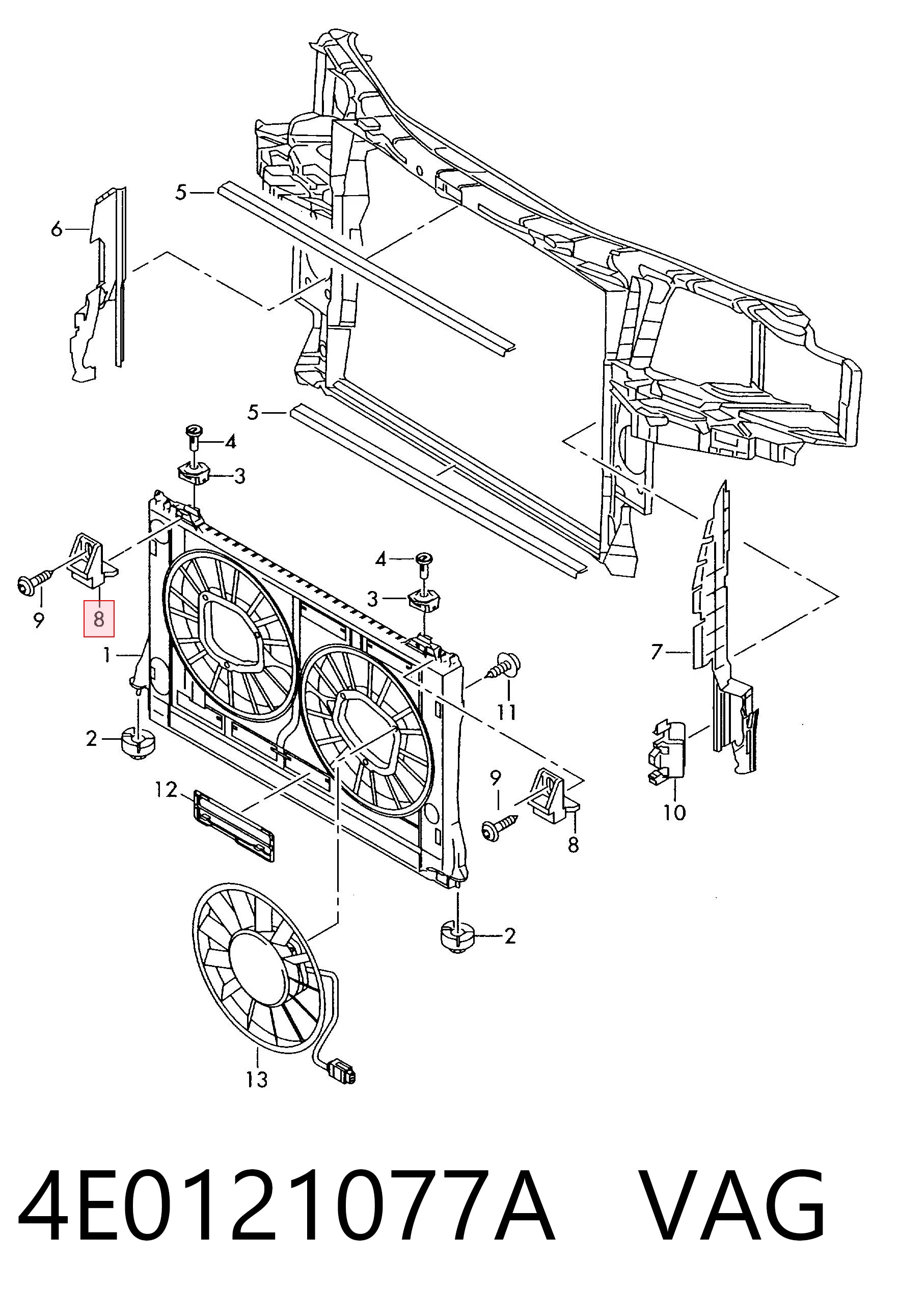 5
6
5
4
3
4
3
9
8
1
11
7
2
12
9
8
10
2
13

4E0121077A VAG