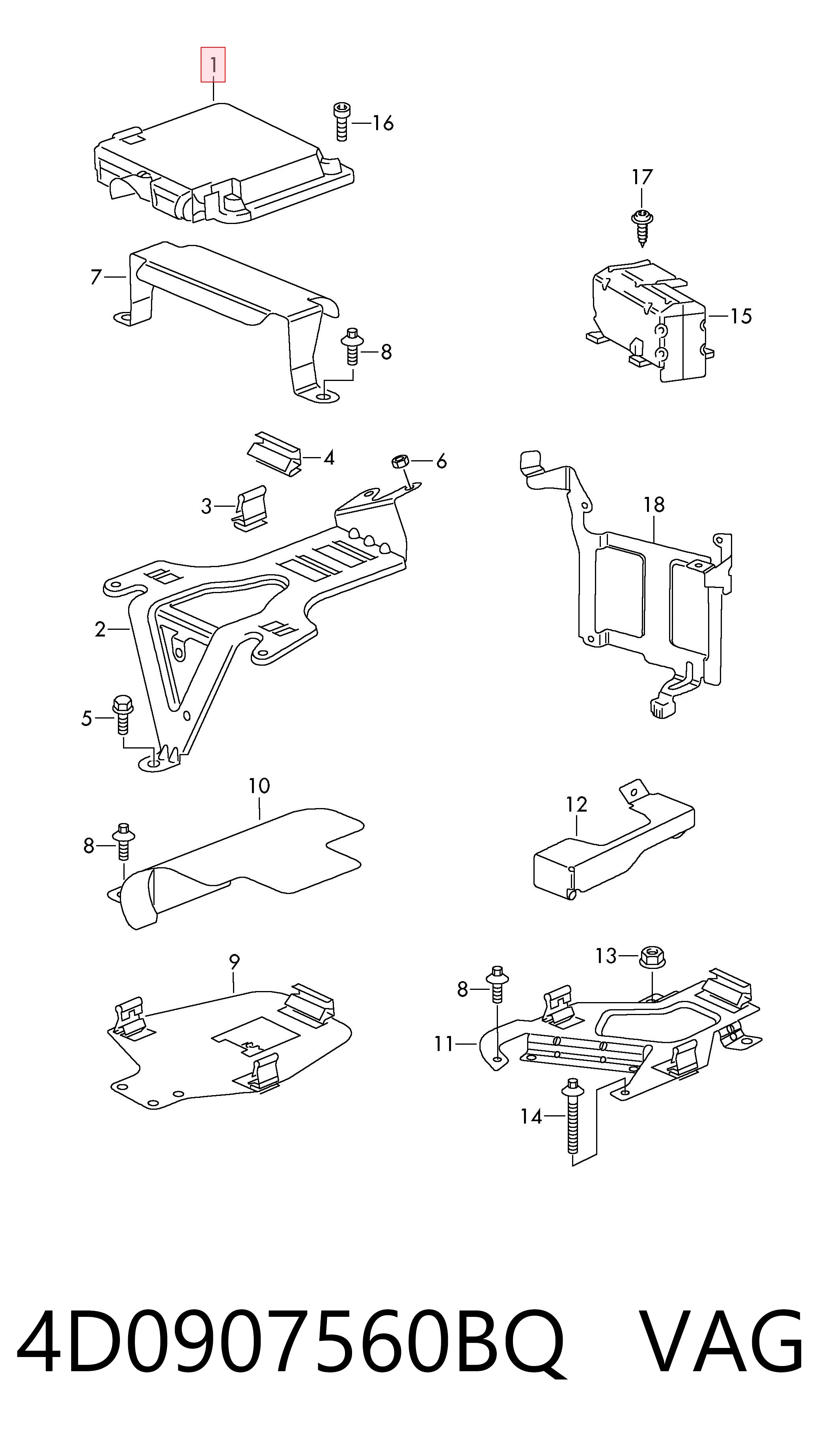 1
16
17
7
15
8
4
6
3
18
2
5
10
12
8
9
13
8
11
14

4D0907560BQ VAG