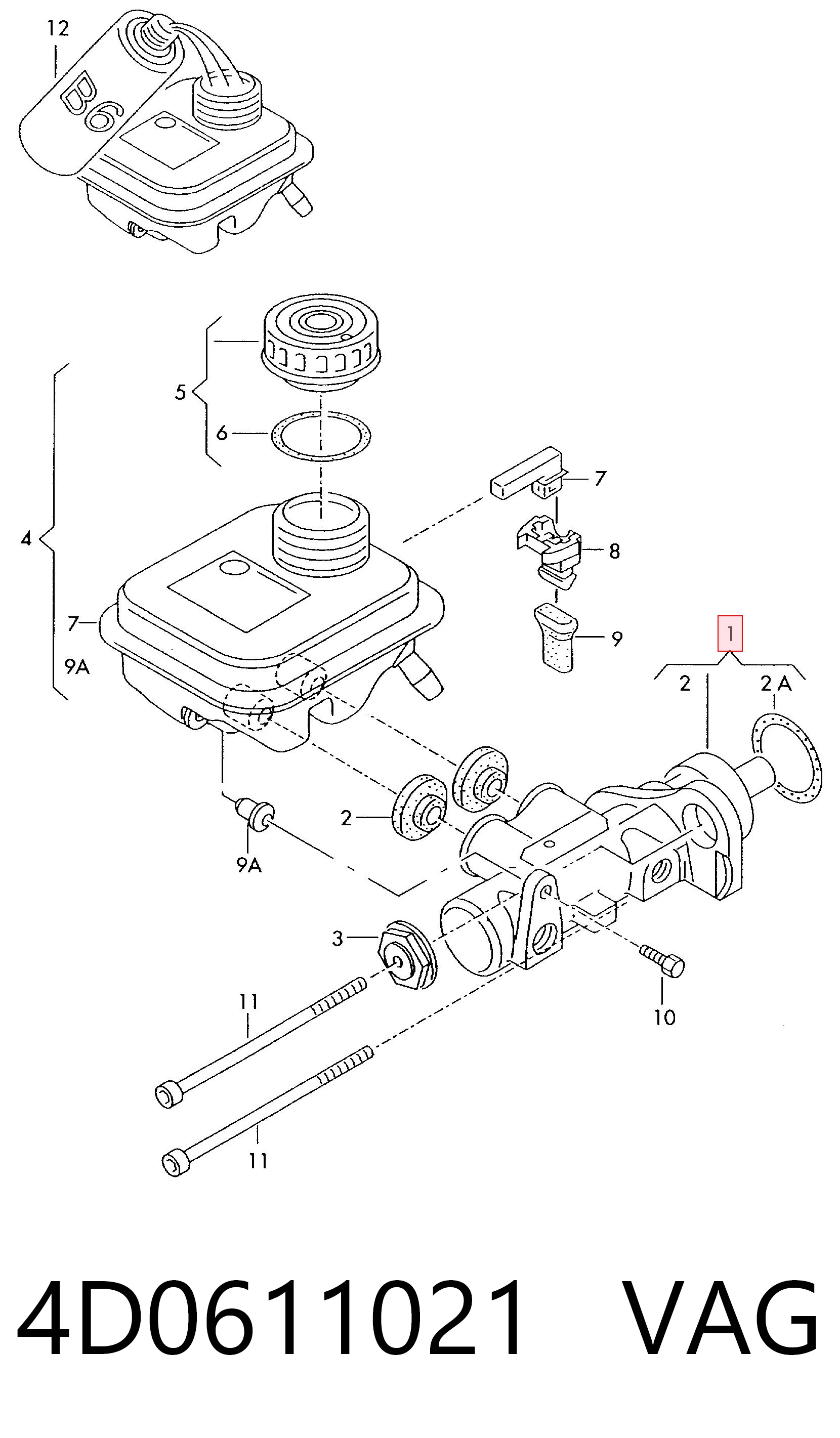 12

B6

5

6

4

7

8

7

9

9A

1

2

2 A

2

9A

3

10

11

11

4D0611021 VAG