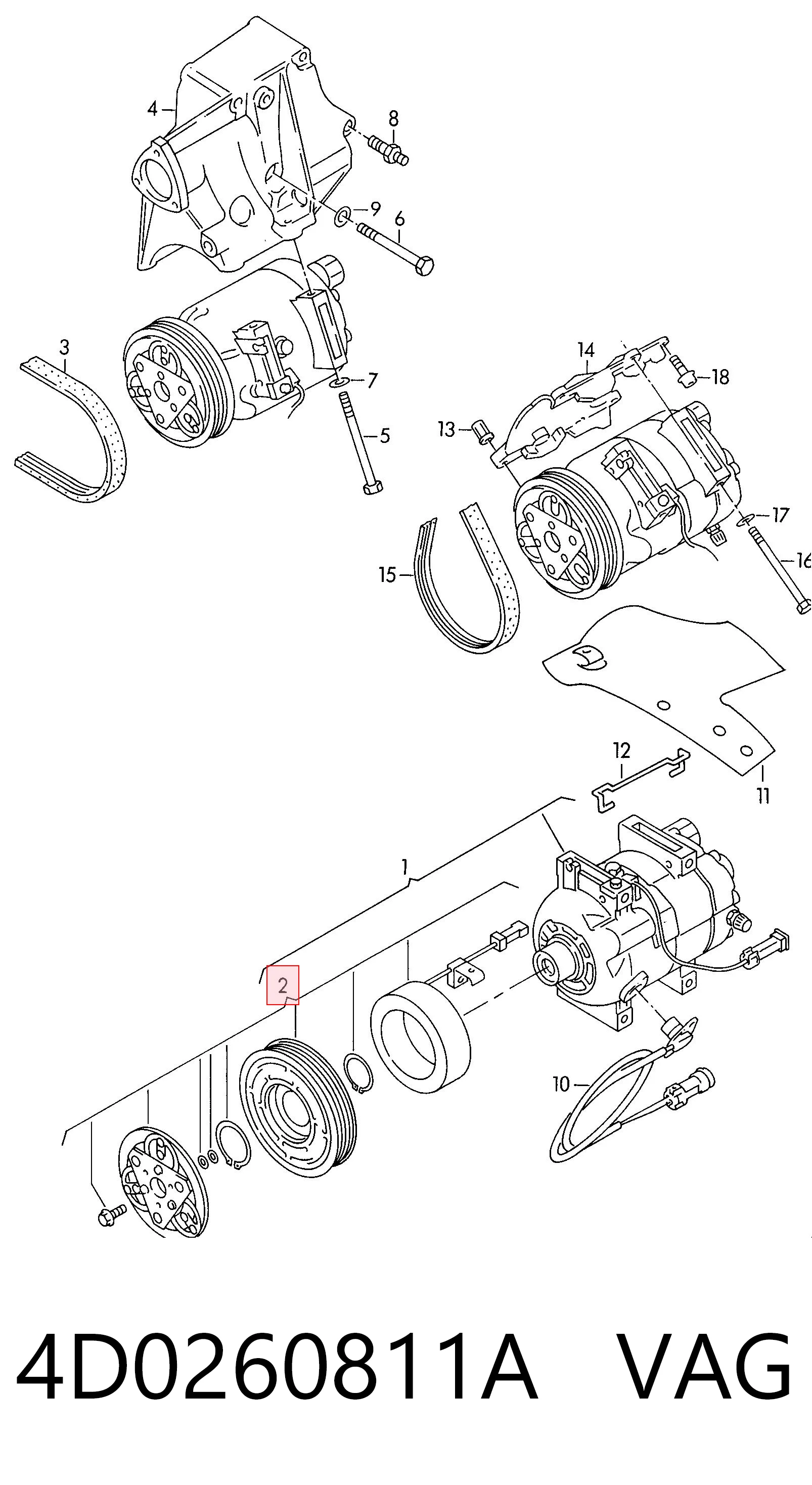 4
8
9
6
3
7
5
14
18
13
17
16
15
12
11
1
2
10

4D0260811A VAG