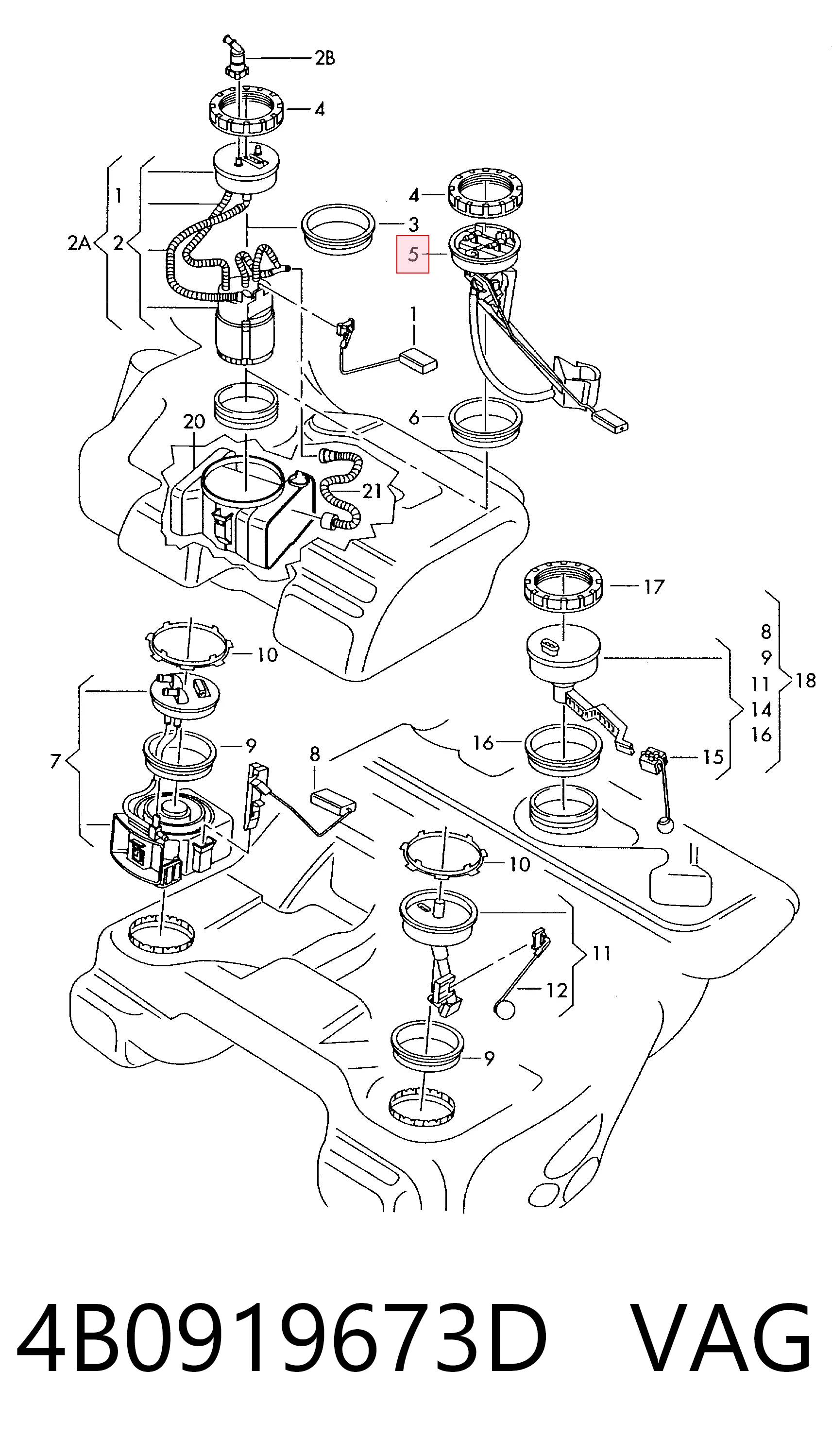 2B
4
1
2A
2
3
4
5
1
6
20
21
17
8
9
11
14
16
18
10
7
9
8
16
15
10
11
12
9

4B0919673D VAG