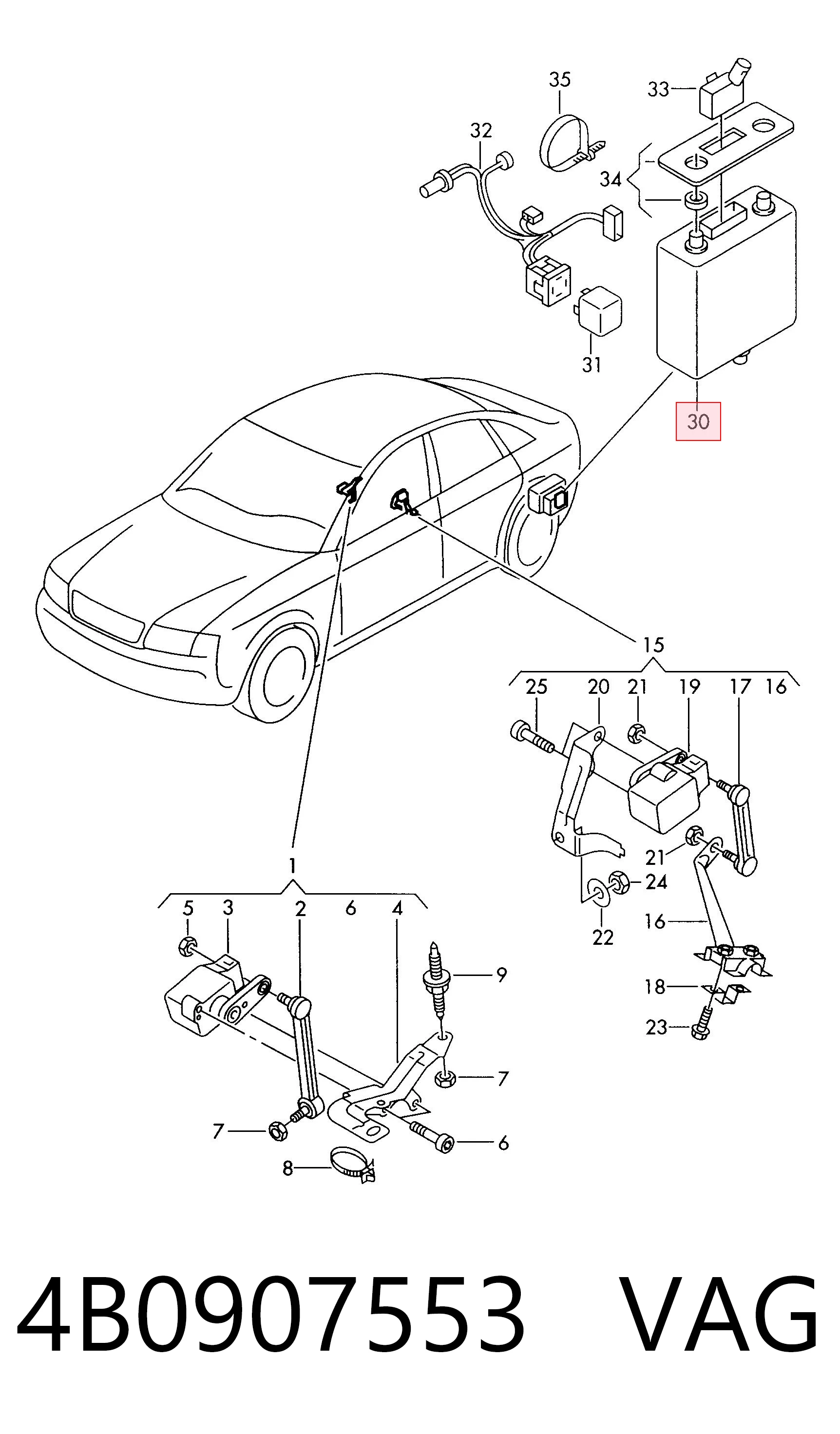 35
33
32
34
31
30
15
25 20 21 19 17 16
21
24
22
16
18
23
1
5 3 2 6 4
9
7
7
6
8

4B0907553 VAG