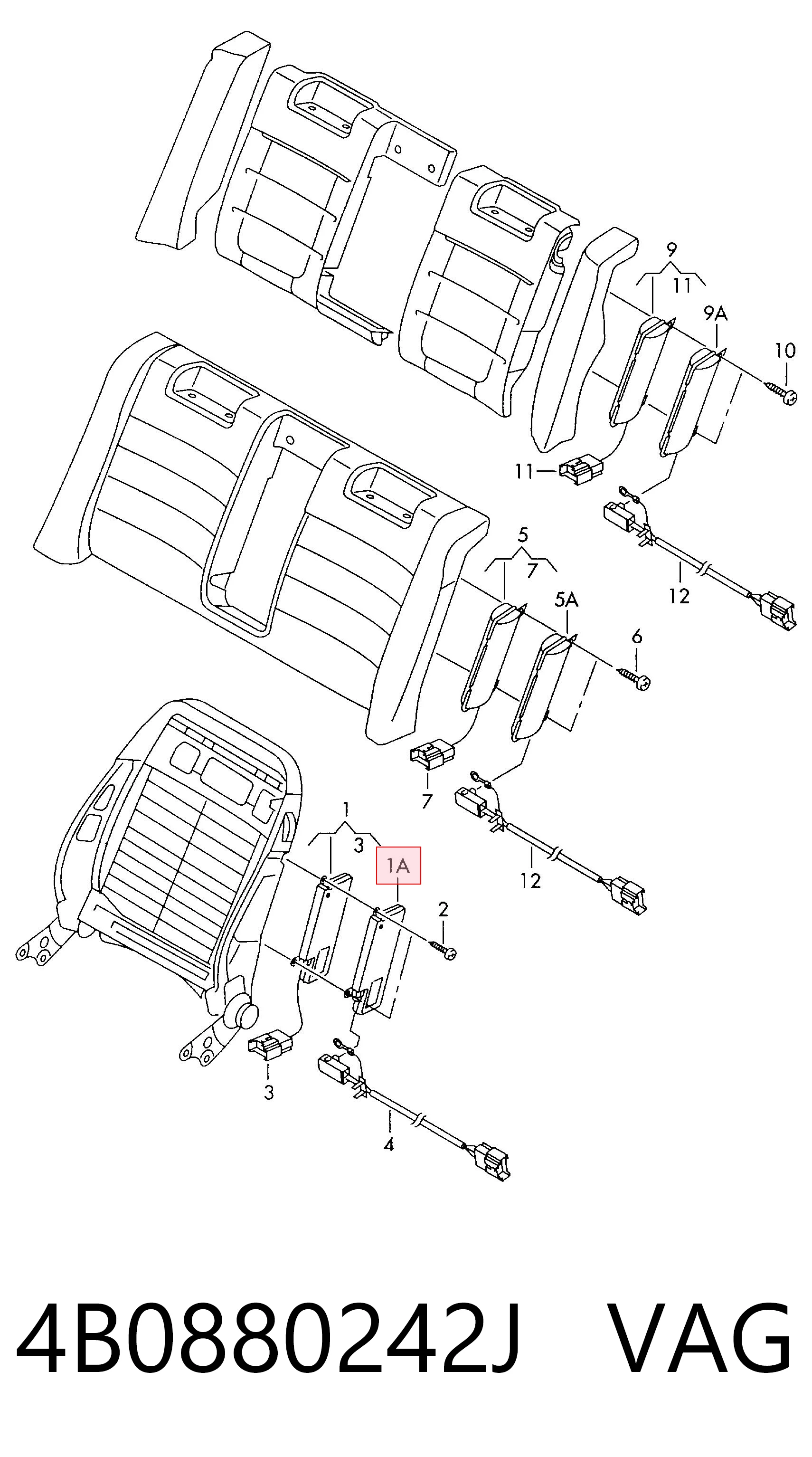 9
11
9A
10
11
12
5
7
5A
6
7
12
1
3
1A
2
3
4
4B0880242J VAG