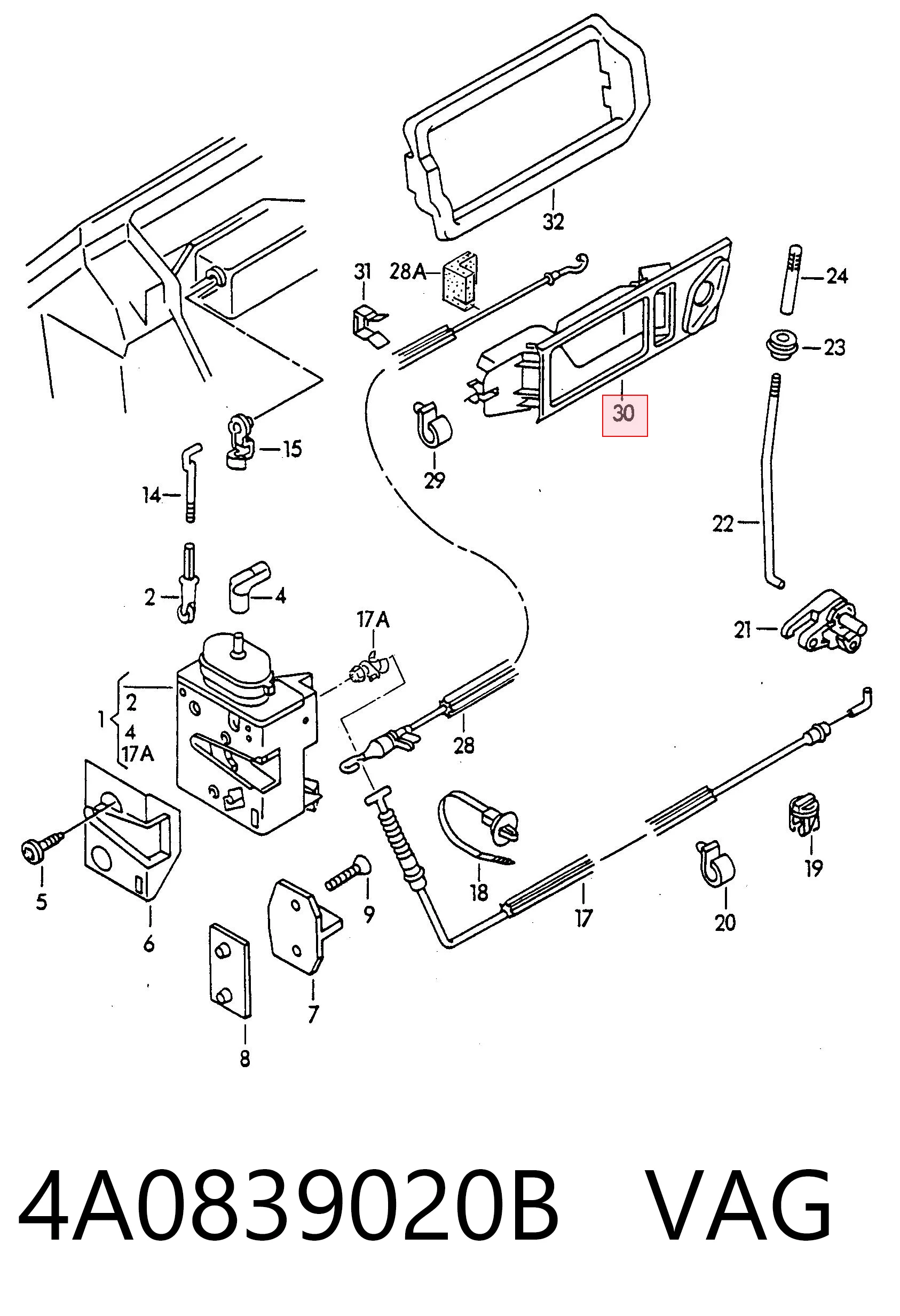 32
31
28A
24
23
30
29
15
14
22
2
4
17A
21
1
2
4
17A
28
5
6
9
18
17
20
19
7
8

4A0839020B VAG