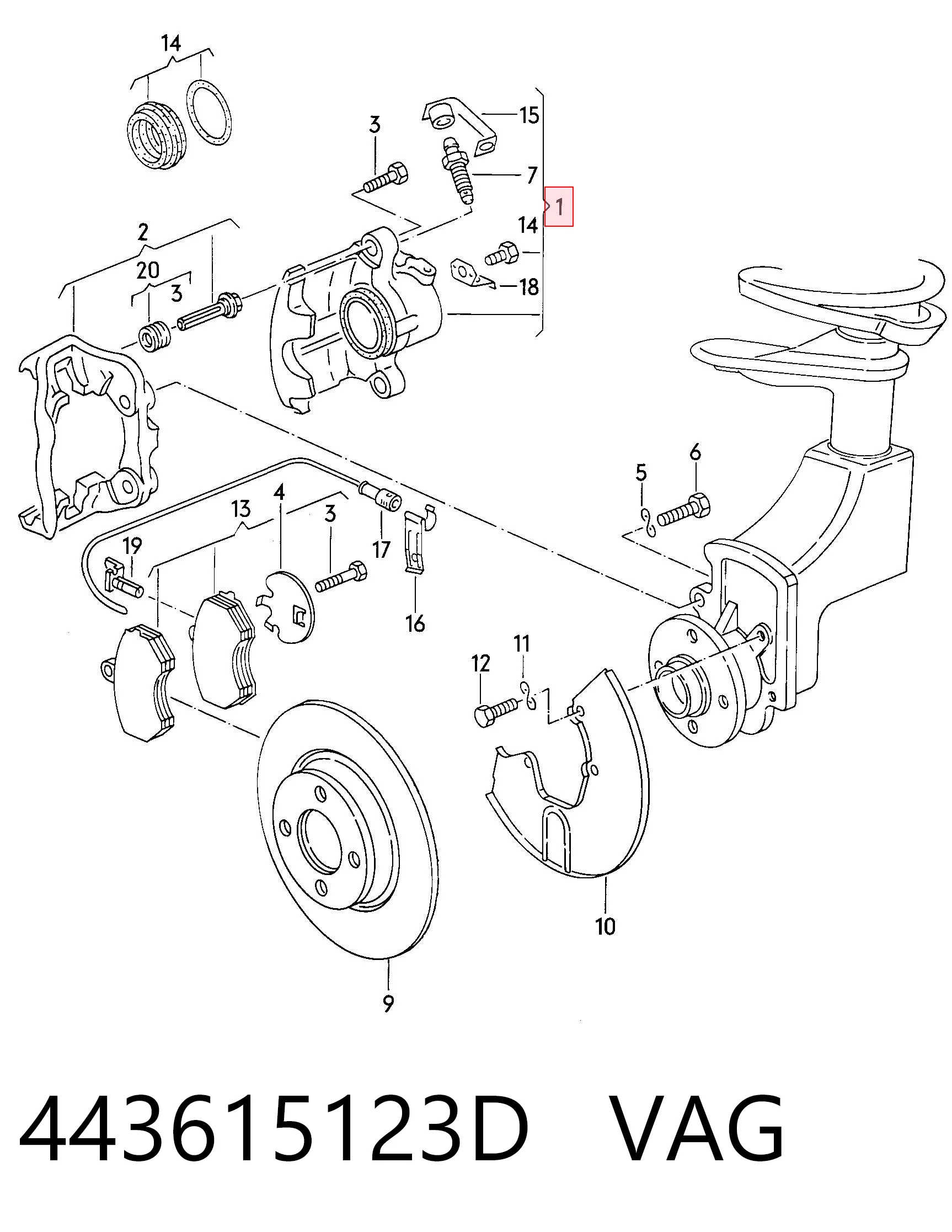 14
3
15
7
1
14
2
20
3
18
6
5
13
4
3
17
19
16
11
12
10
9

443615123D VAG