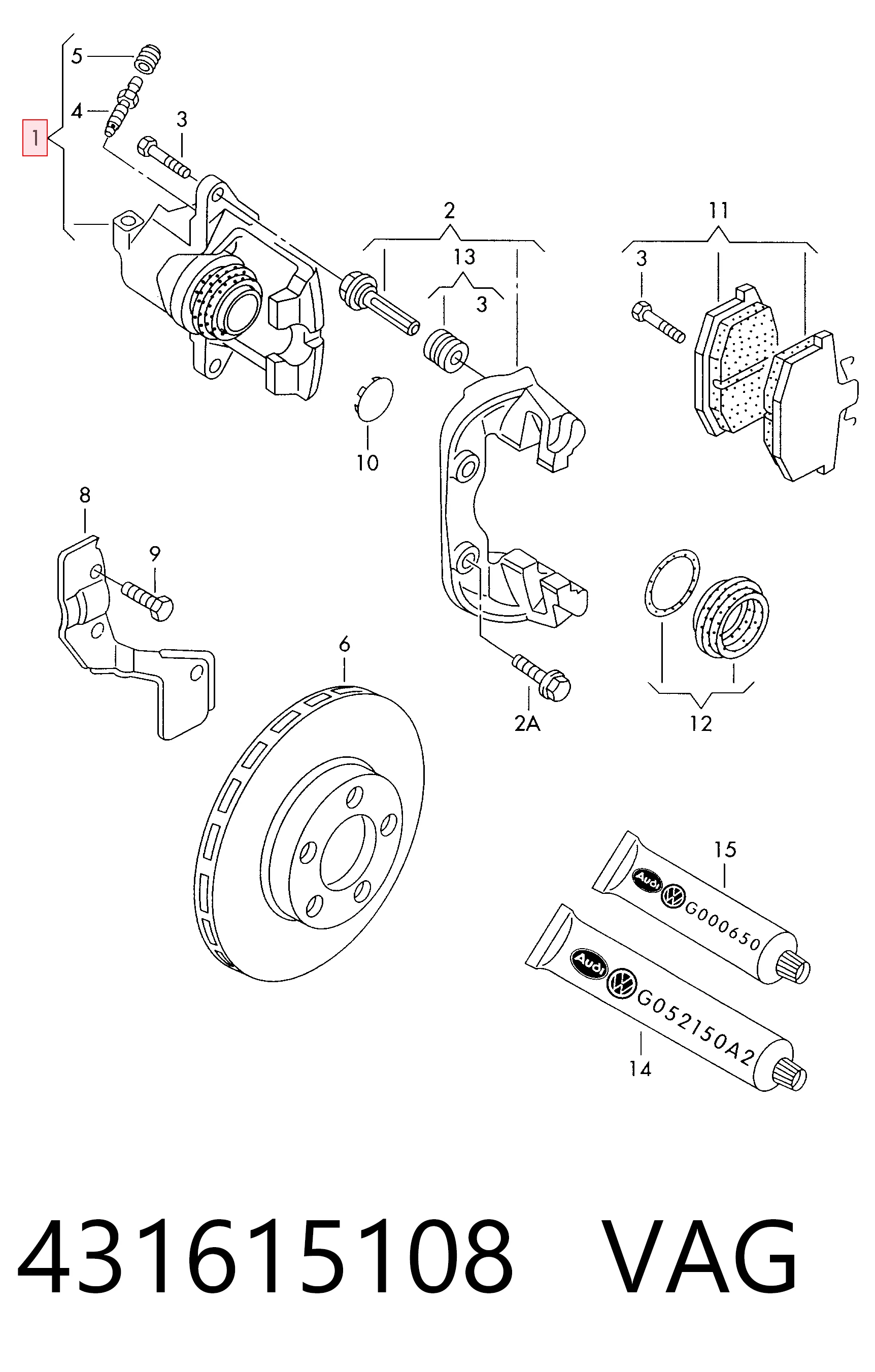 5
4
1
3
2
13
3
11
3
10
8
9
6
2A
12
15
Audi
G000650
Audi
G052150A2
14

431615108 VAG