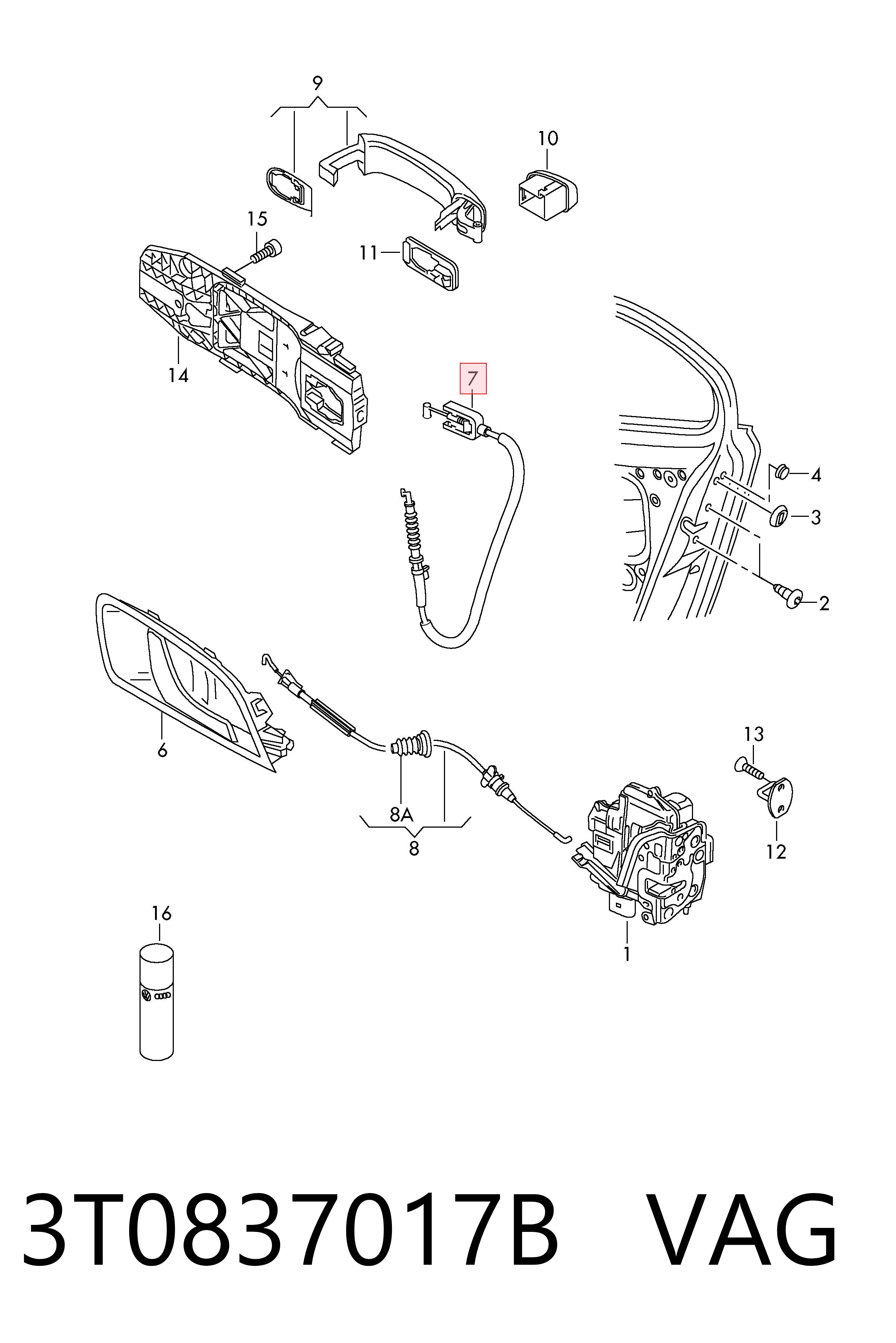 9
10
15
11
14
7
4
3
2
6
13
8A
8
12
16
1

3T0837017B VAG