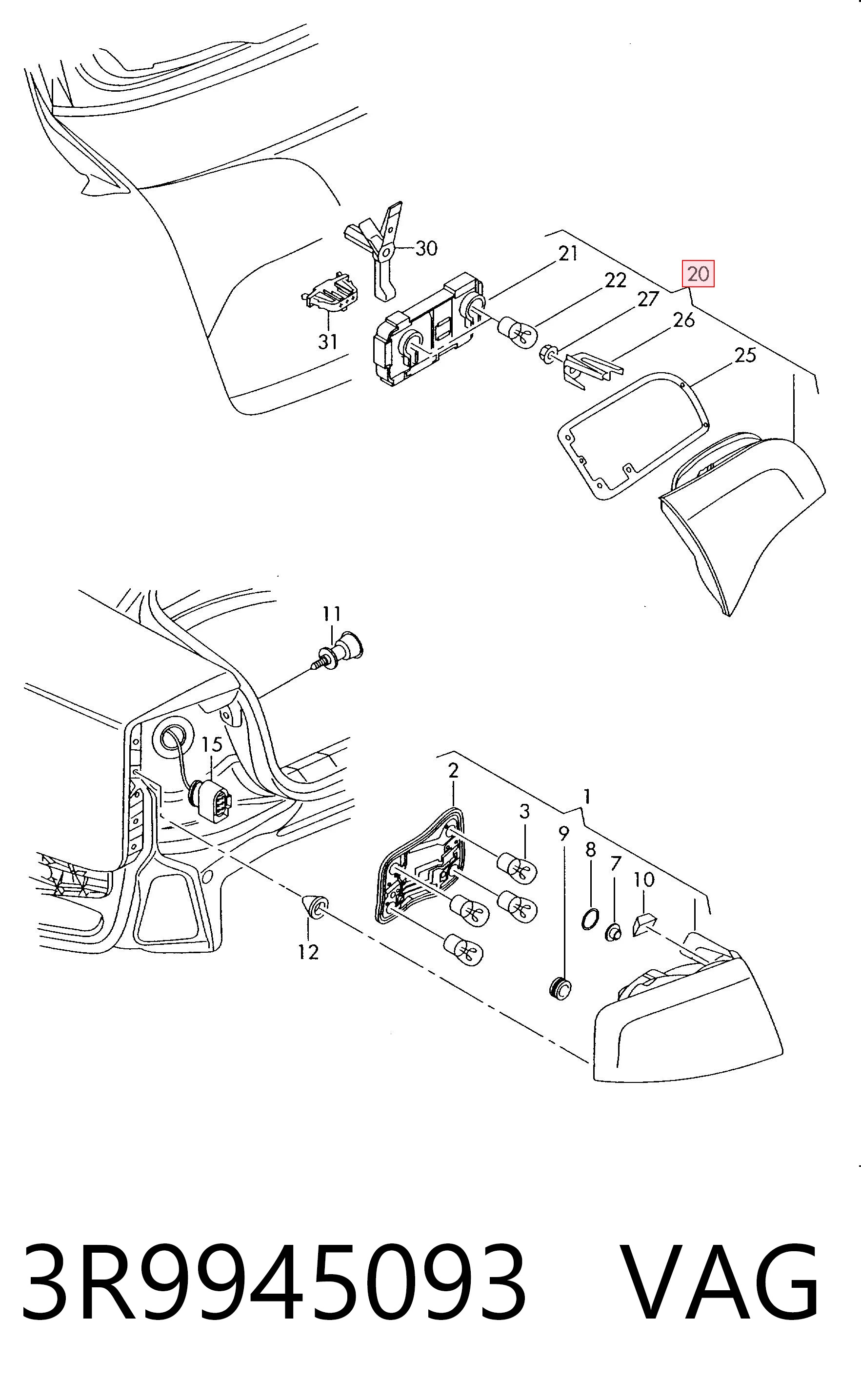 30
21
20
22
27
26
31
25
11
15
2
1
3
9
8
7
10
12
3R9945093 VAG