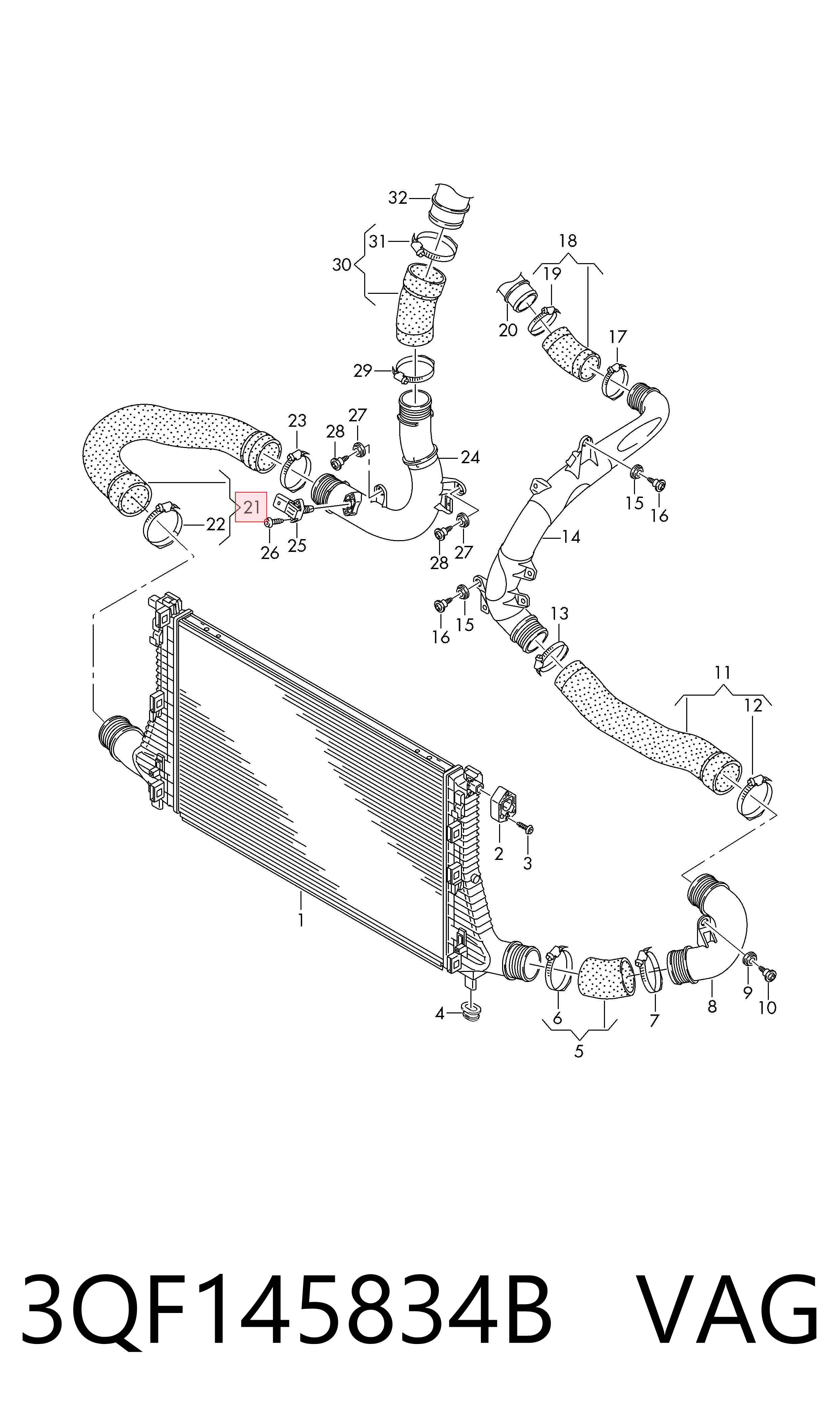 32
31
30
18
19
20
17
29
23
27
28
24
21
22
26
25
28
27
15
16
14
16
15
13
11
12
2
3
1
4
6
5
7
8
9
10

3QF145834B VAG