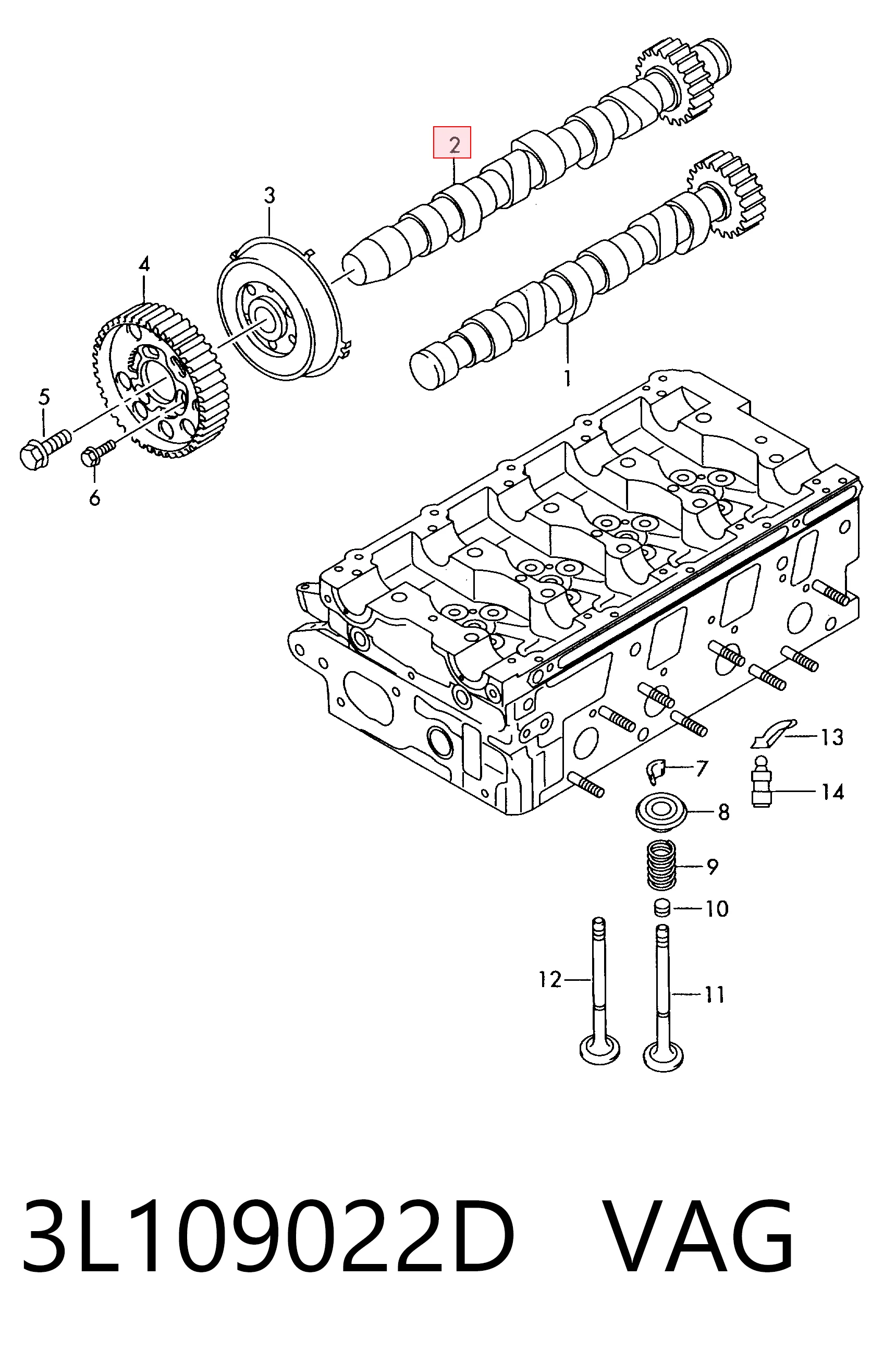 2
3
4
1
5
6
13
7
14
8
9
10
12
11

3L109022D VAG