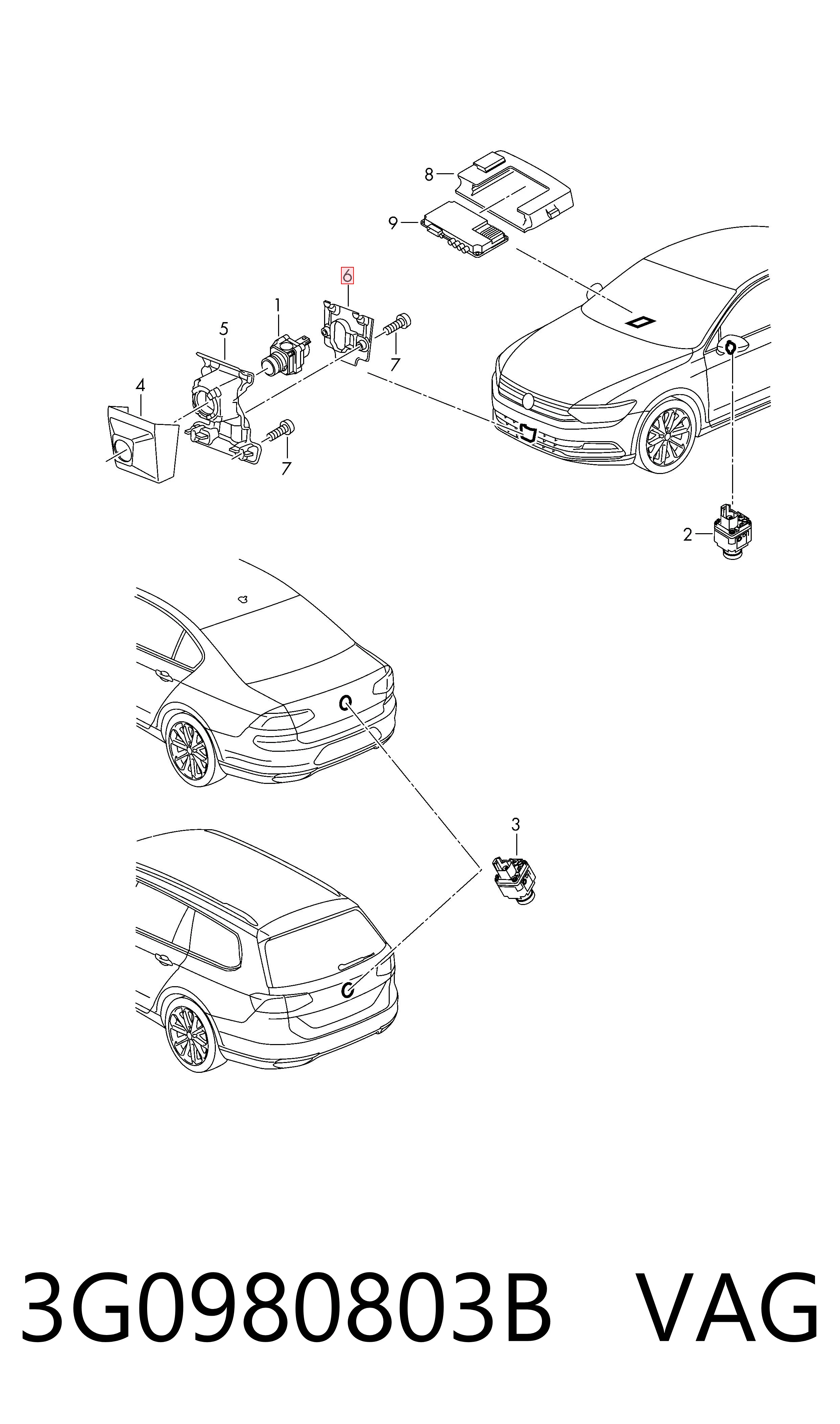 8
9
6
1
5
7
4
7
2
3

3G0980803B VAG