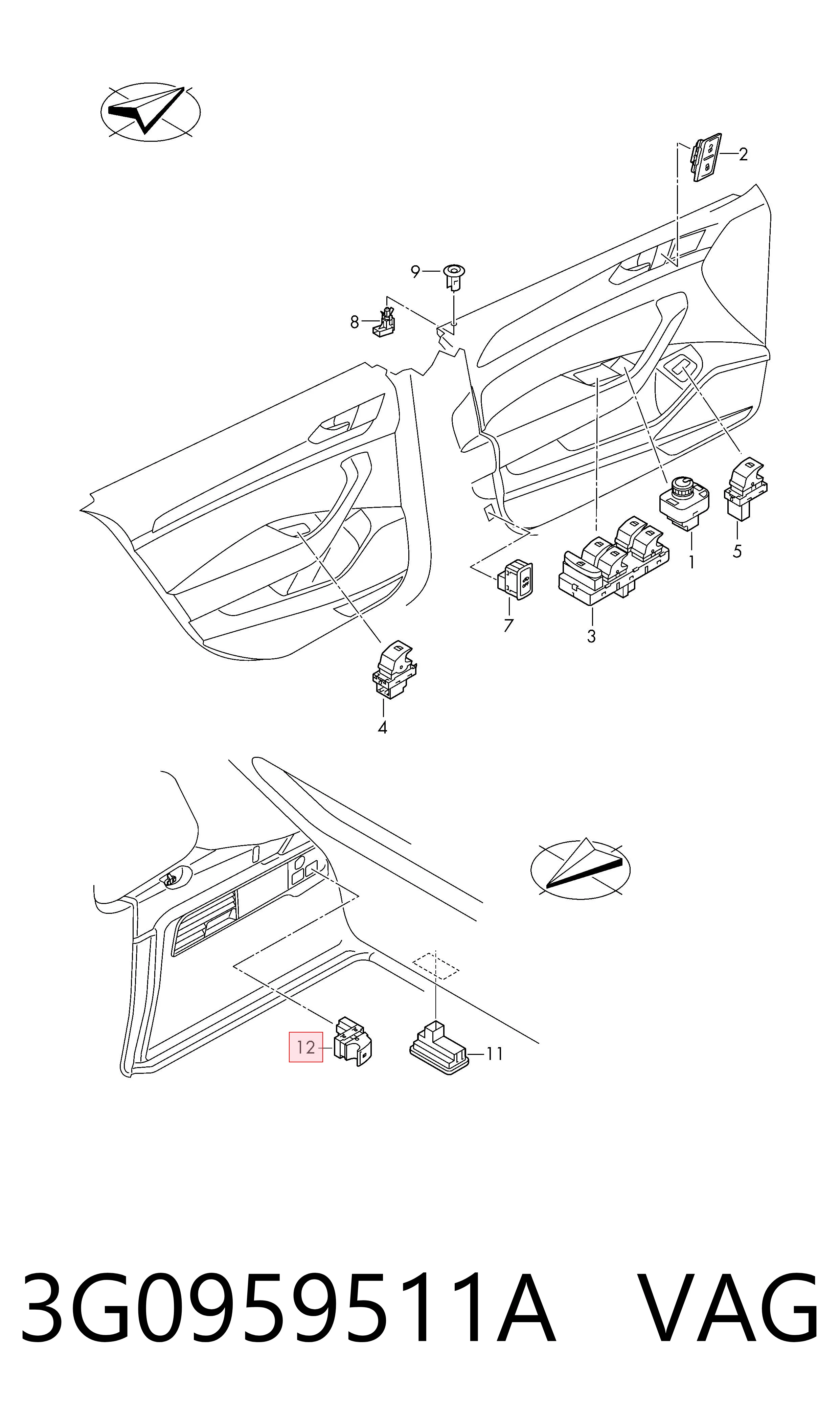 2
9
8
1
5
7
3
4
12
11
3G0959511A VAG