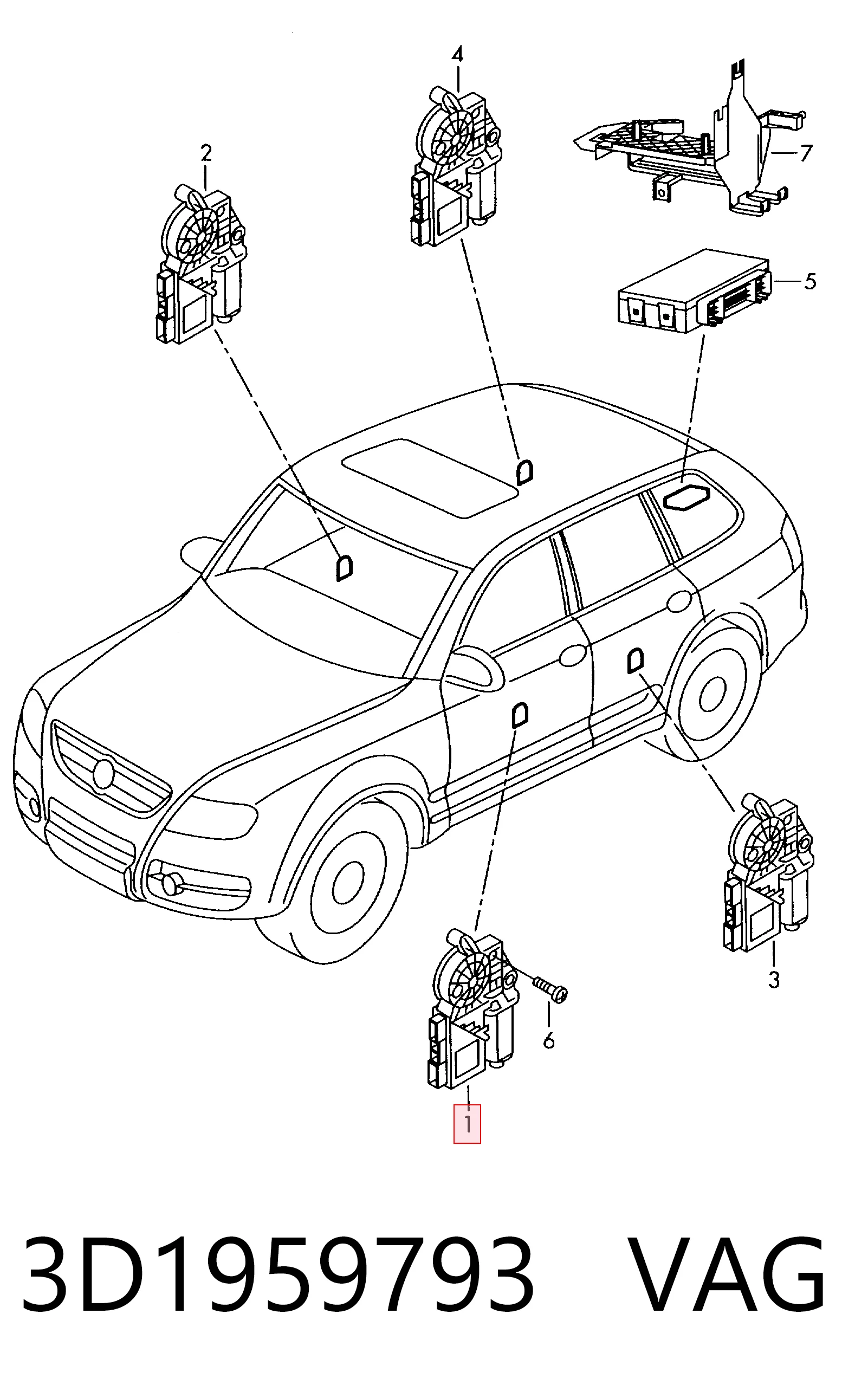 4
2
7
5
3
6
1
3D1959793 VAG