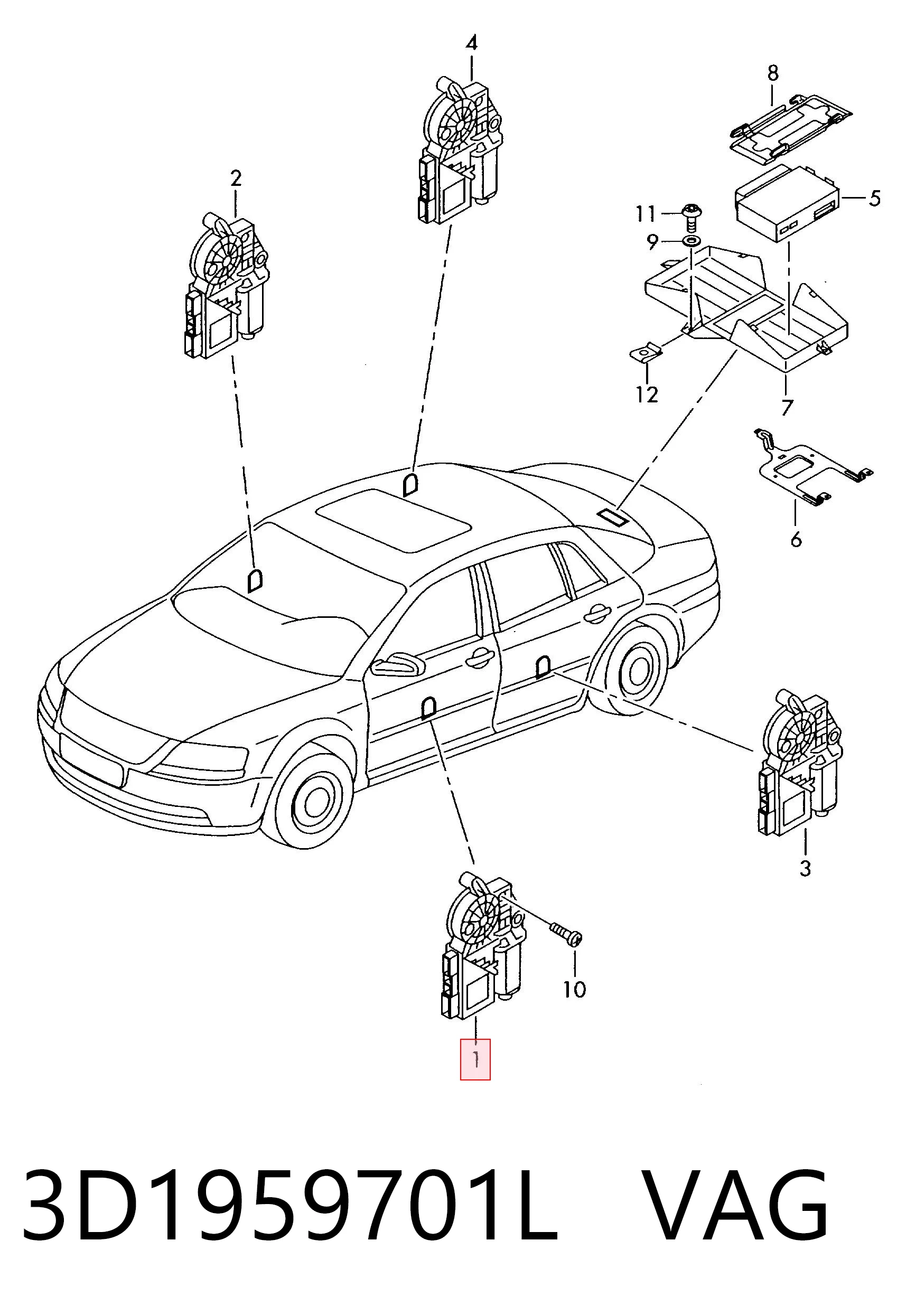 4
8
2
11
5
9
12
7
6
3
10
1

3D1959701L VAG