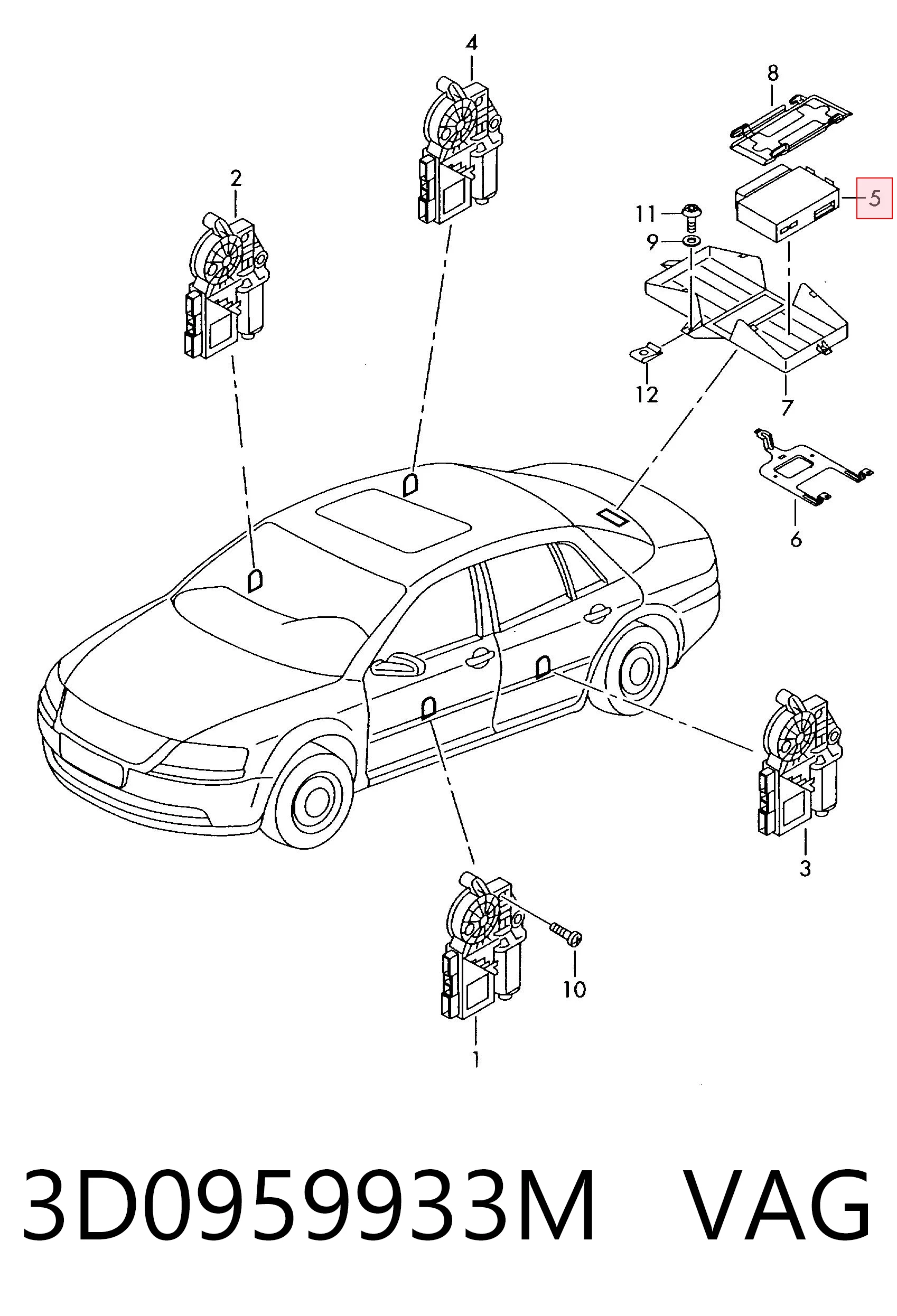 4
8
2
5
11
9
12
7
6
3
10
1

3D0959933M VAG