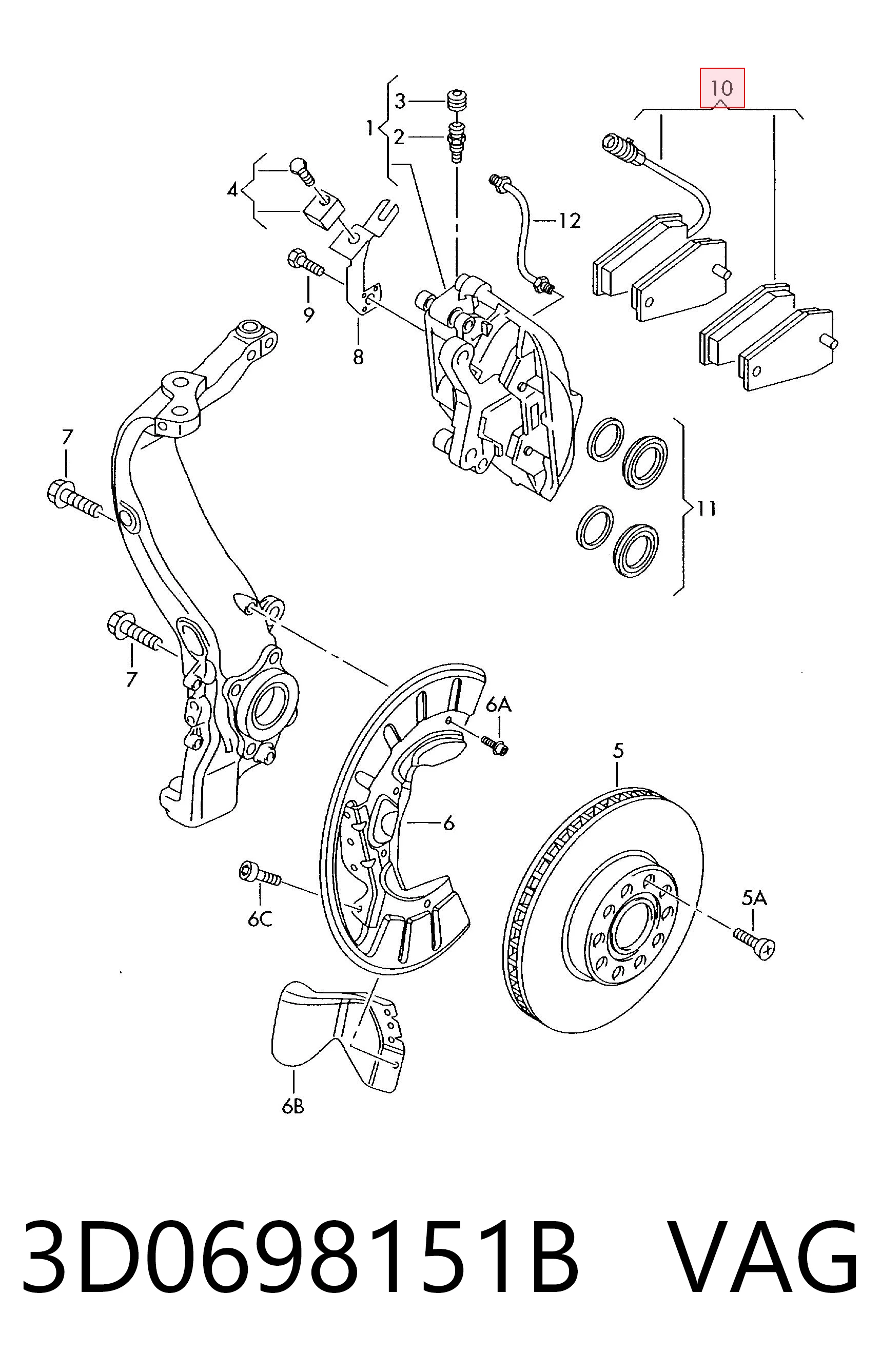 10
3
1
2
4
12
9
8
7
11
7
6A
5
6
6C
5A
6B

3D0698151B VAG