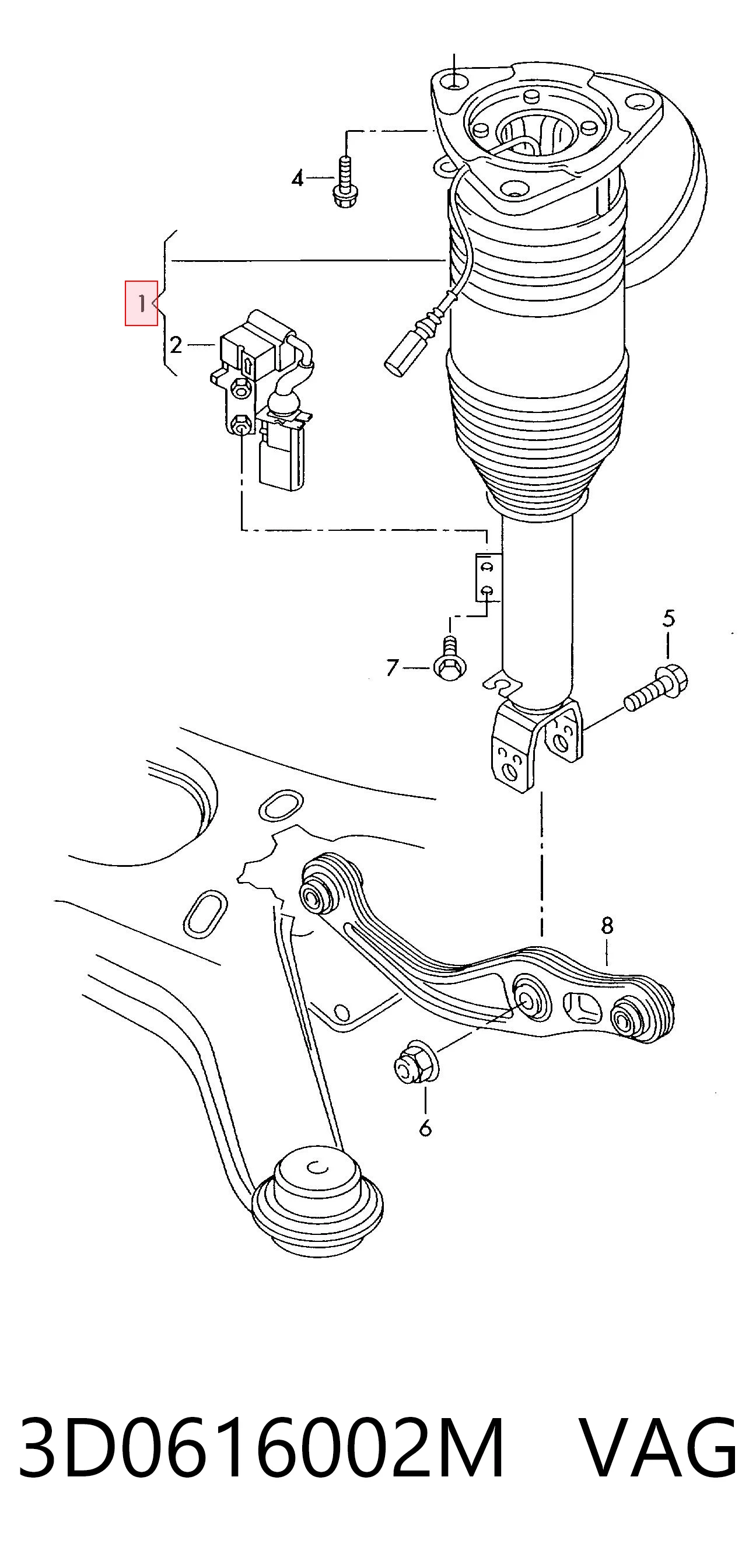 4

1

2

5

7

8

6

3D0616002M VAG