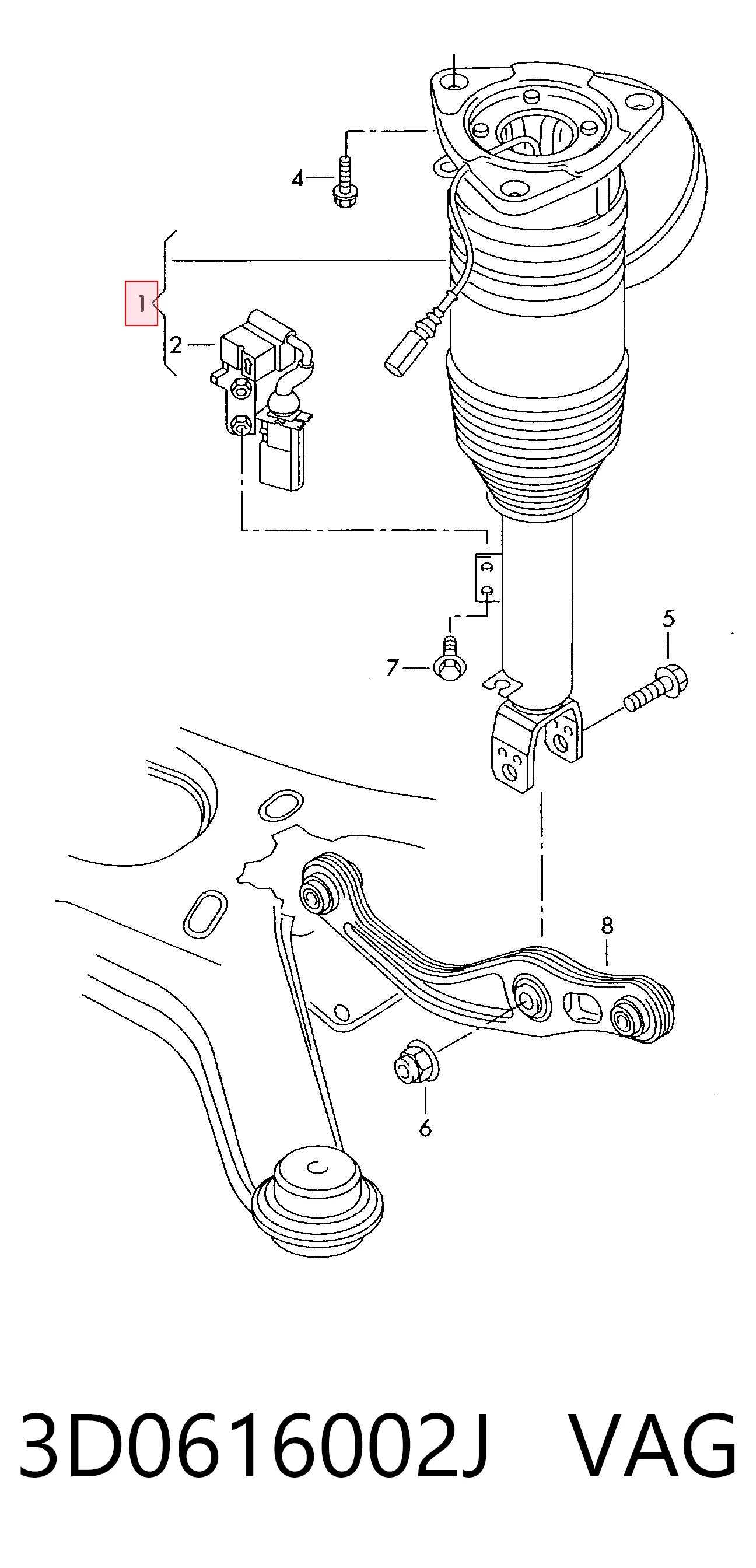 4

1

2

5

7

8

6

3D0616002J VAG