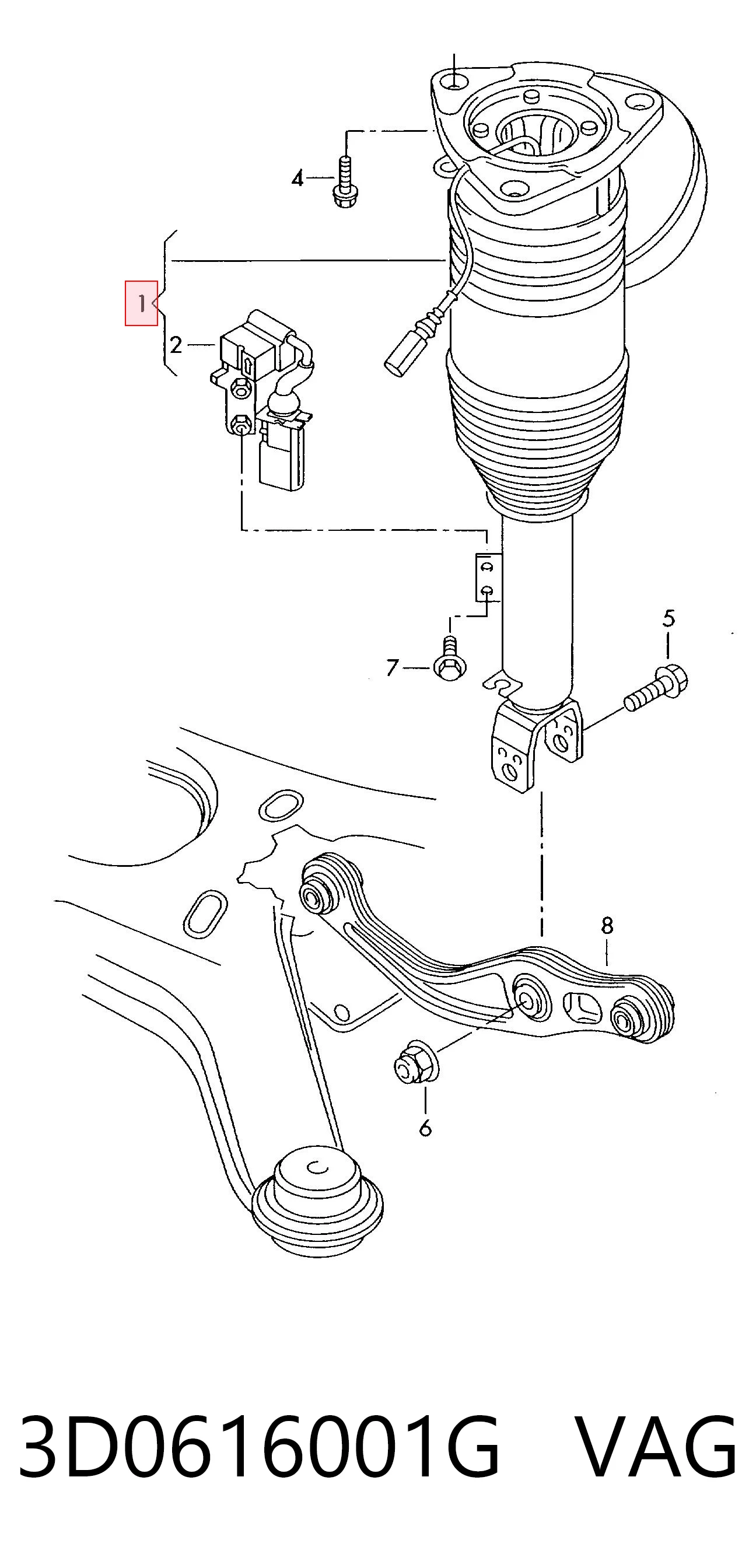 4
1
2
5
7
8
6
3D0616001G VAG