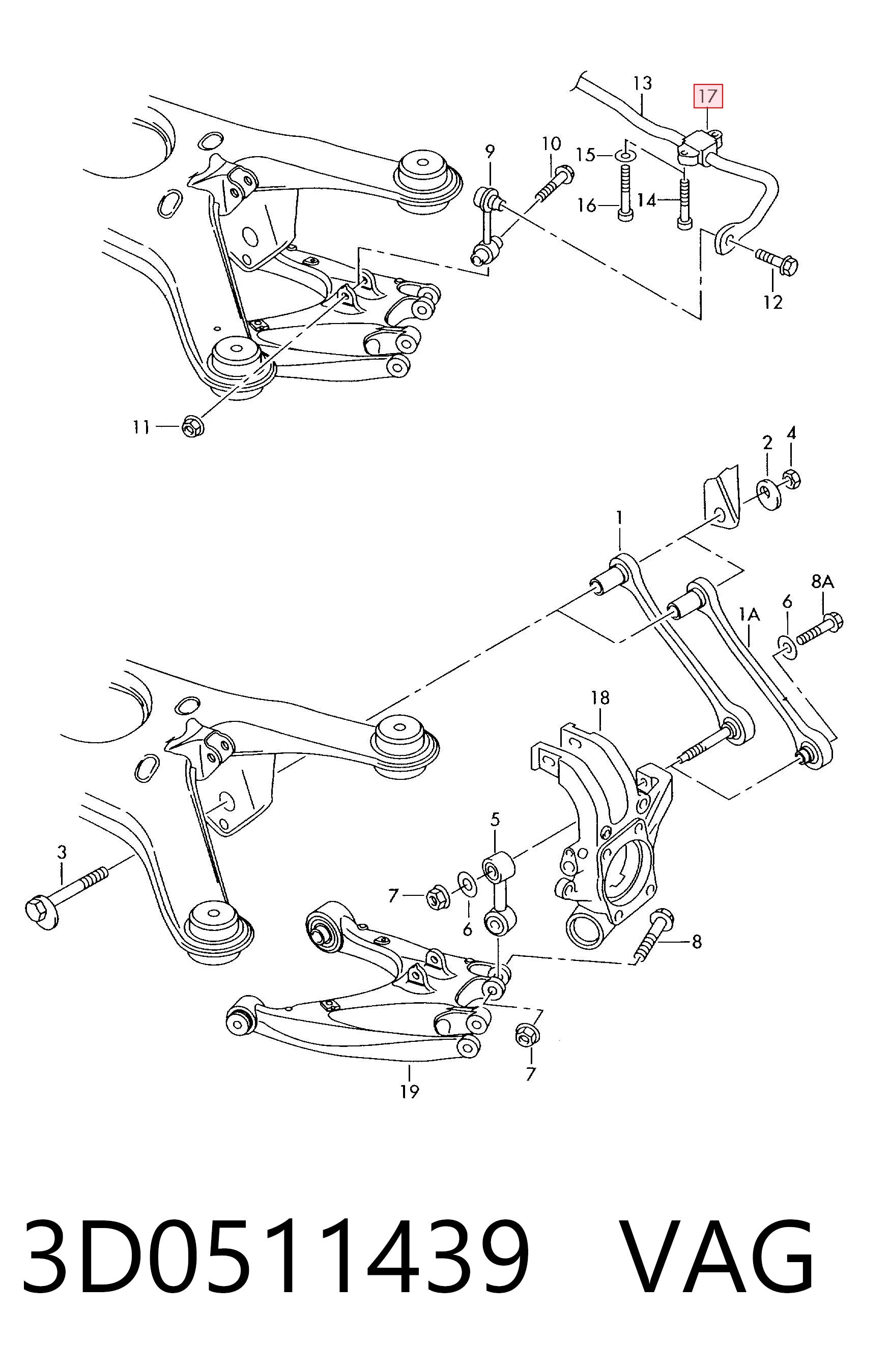 13
17
9
10
15
16
14
12
11
2
4
1
8A
6
1A
18
5
3
7
6
8
19
7

3D0511439 VAG