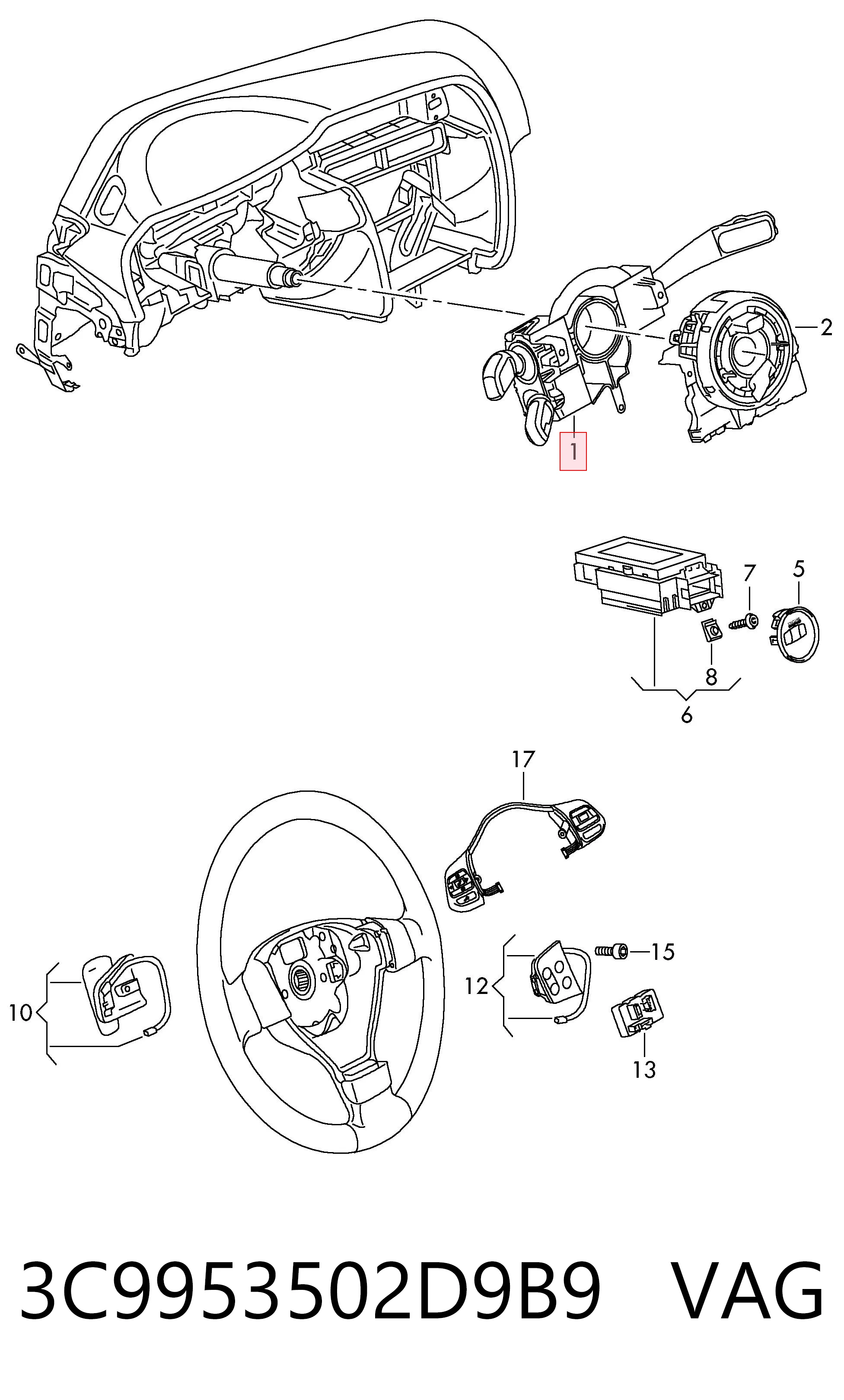 2
1
7
5
8
6
17
15
12
10
13
3C9953502D9B9 VAG