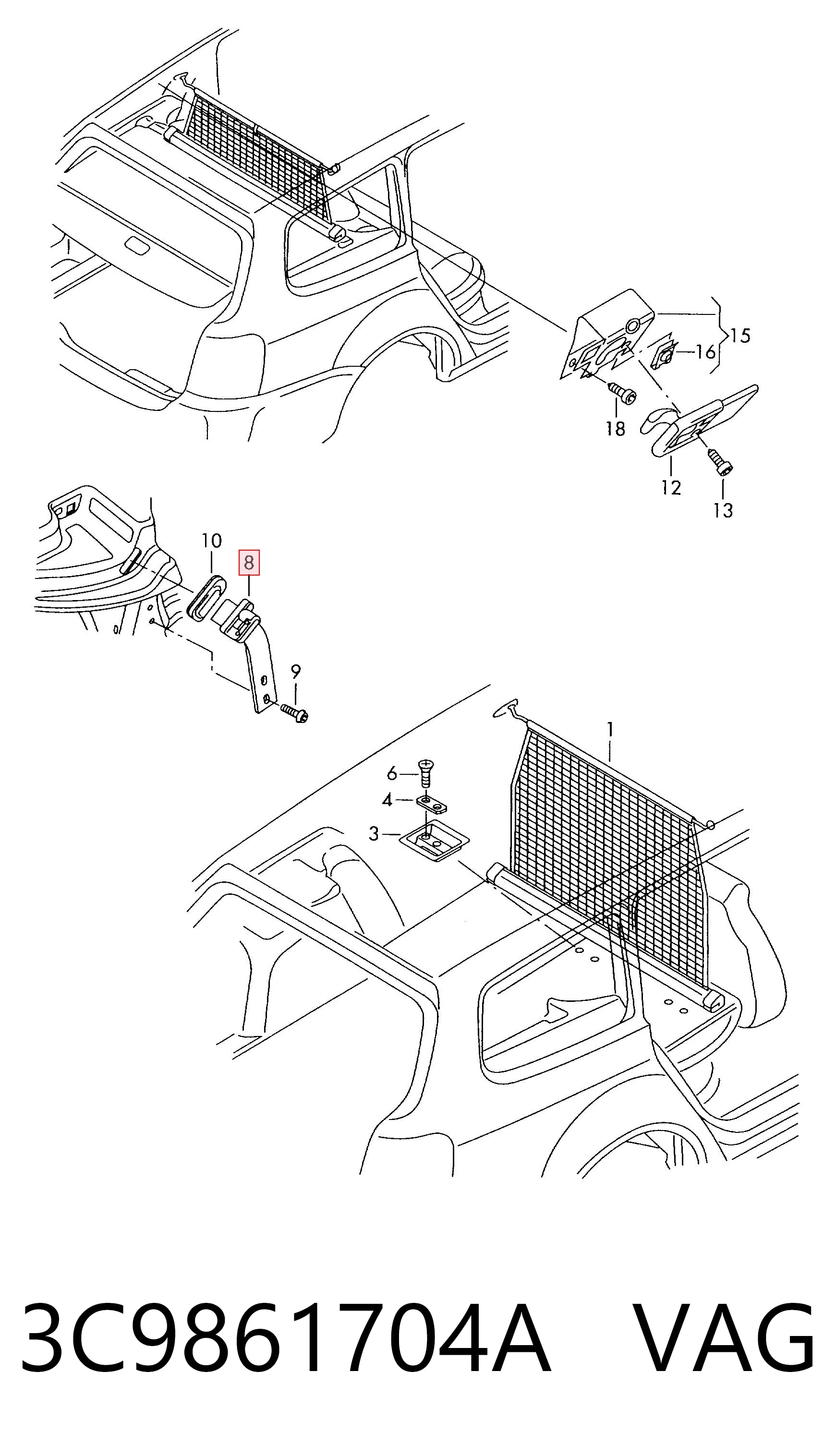 15
16
18
12
13
10
8
9
1
6
4
3

3C9861704A VAG