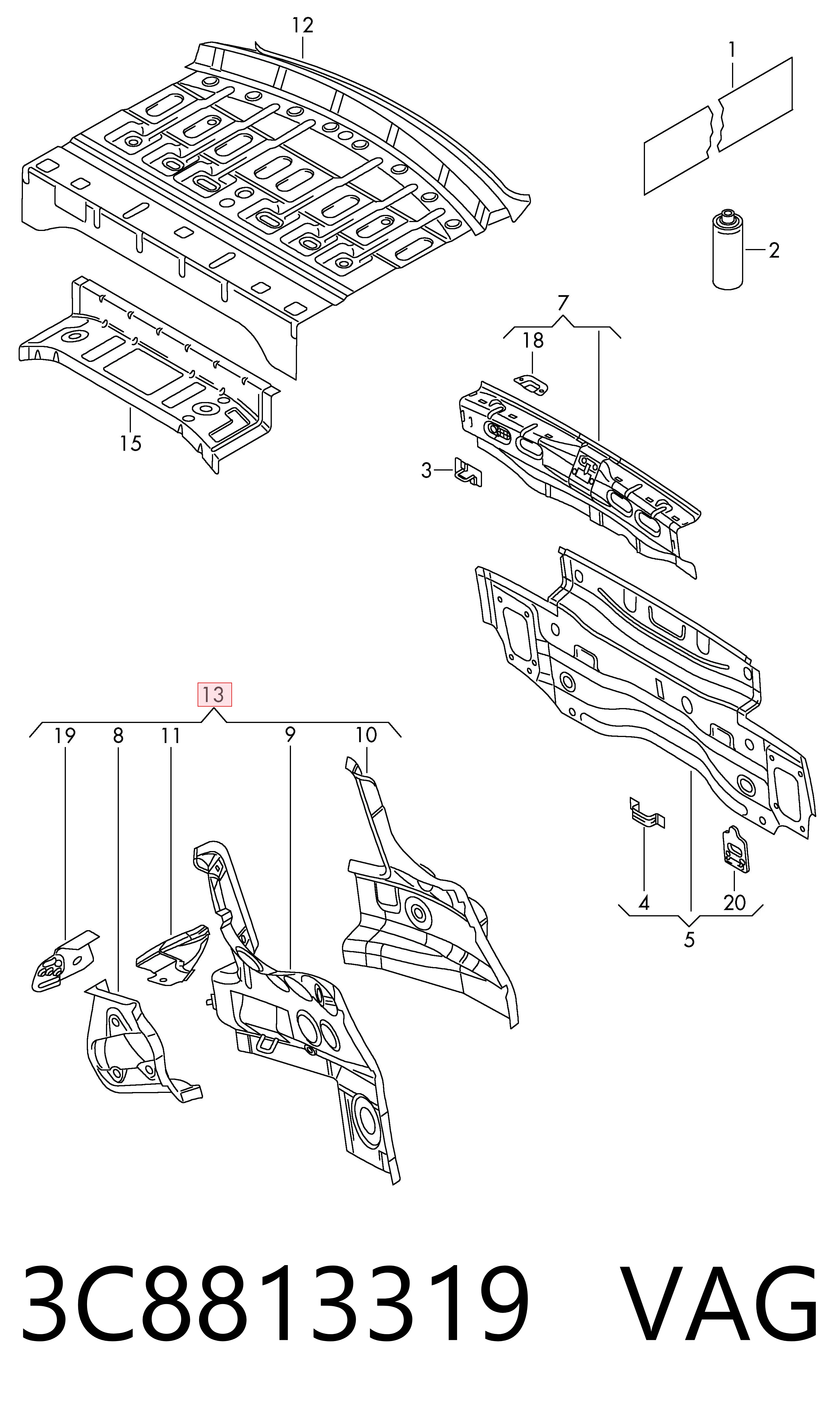 12

1

2

7

18

3

15

13

19

8

11

9

10

4

20

5

3C8813319 VAG