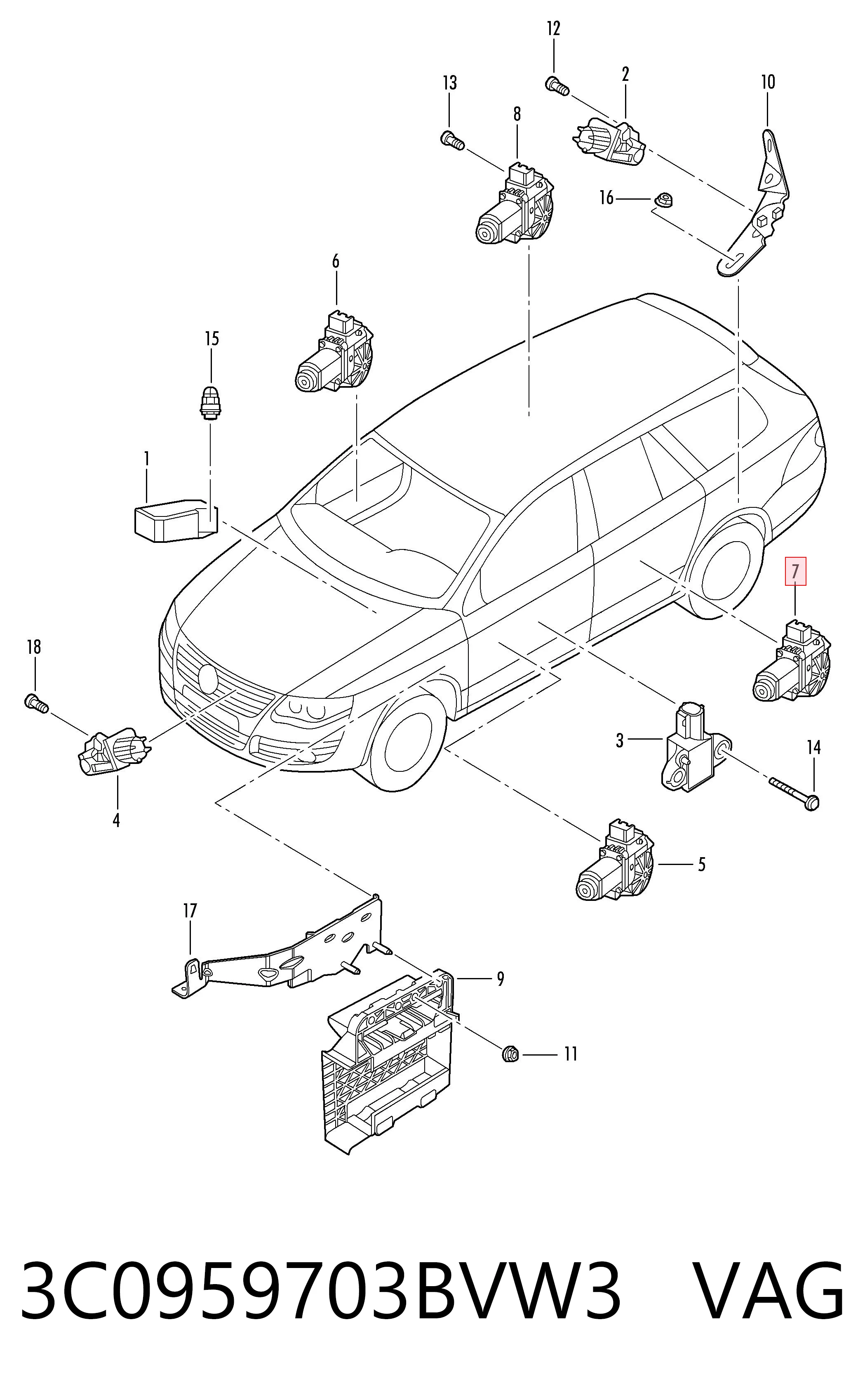 12
13
2
10
8
16
6
15
1
7
18
3
14
4
5
17
9
11

3C0959703BVW3 VAG