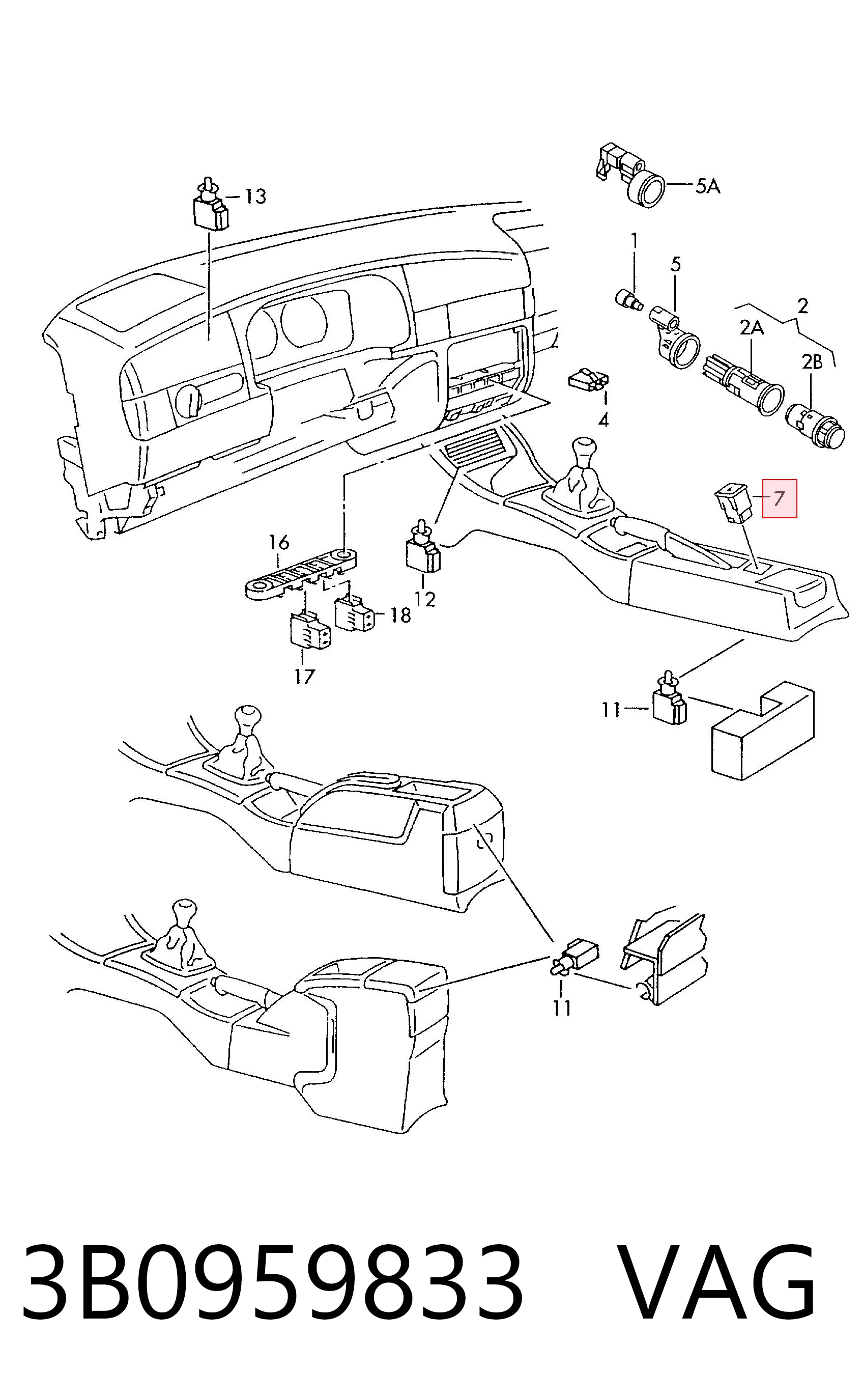 13

5A

1

5

2

2A

2B

4

7

16

12

18

17

11

11

3B0959833 VAG