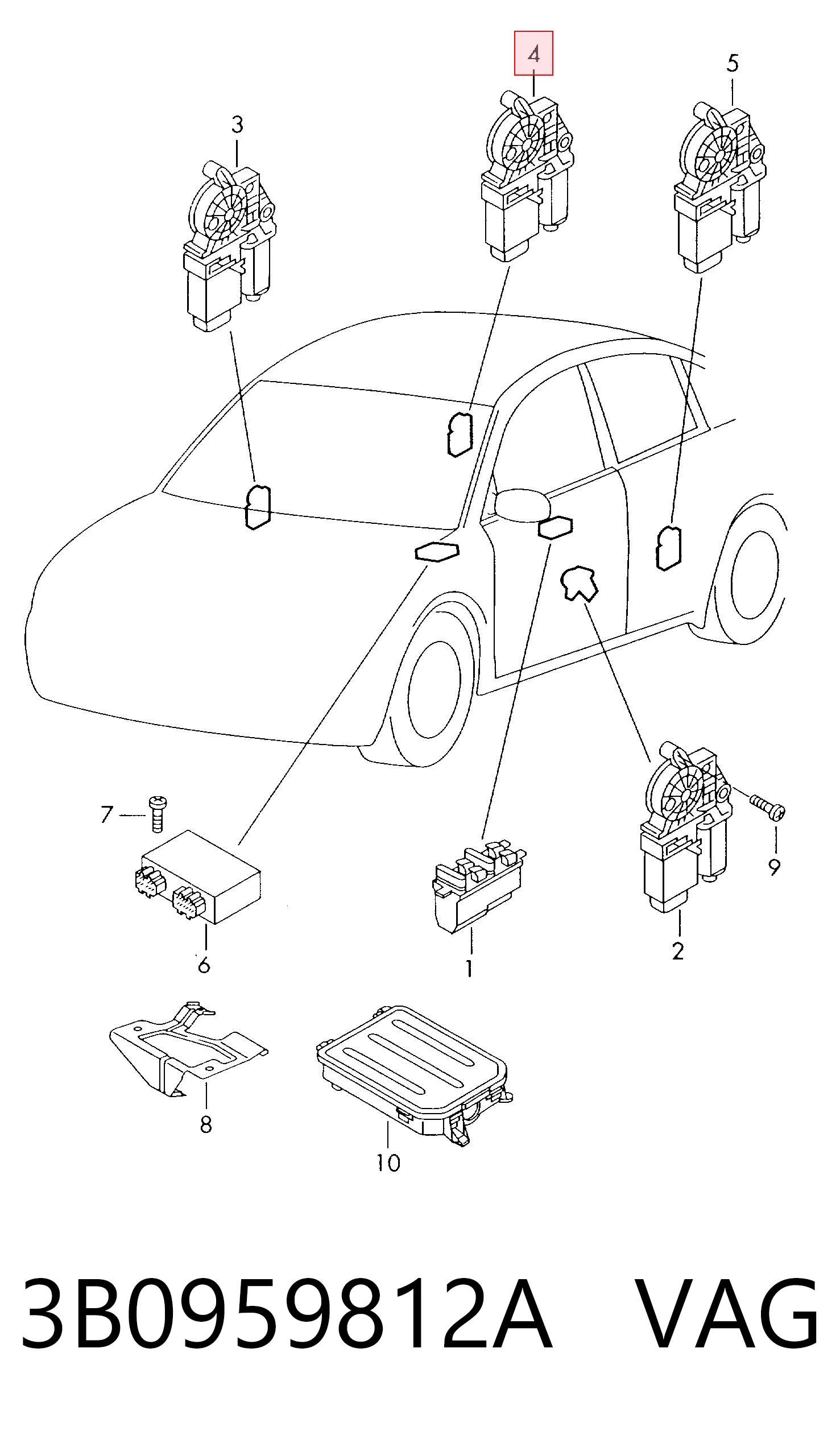 4

5

3

7

9

6

1

2

8

10

3B0959812A VAG