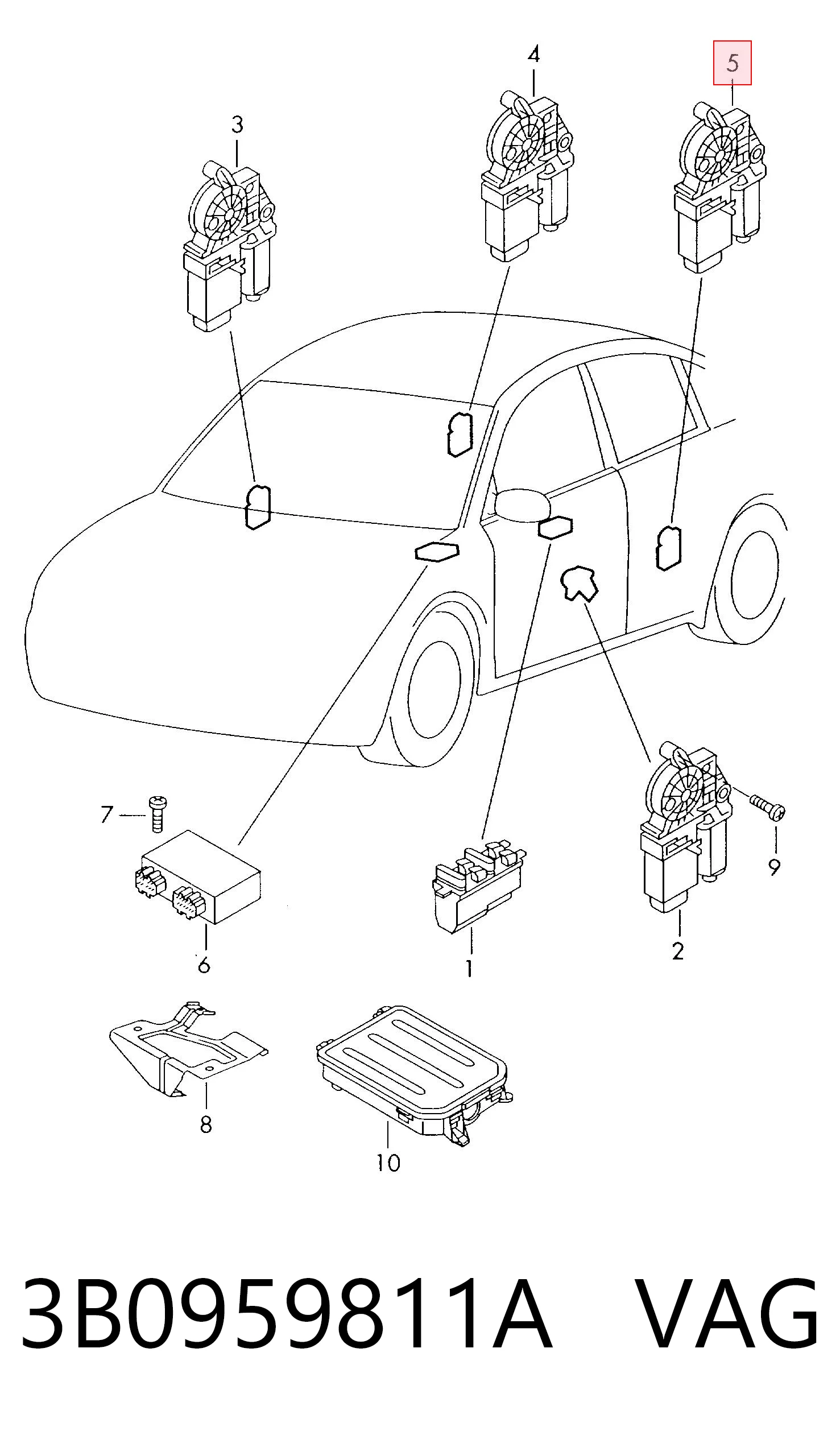 4
5
3
7
9
6
1
2
8
10

3B0959811A VAG