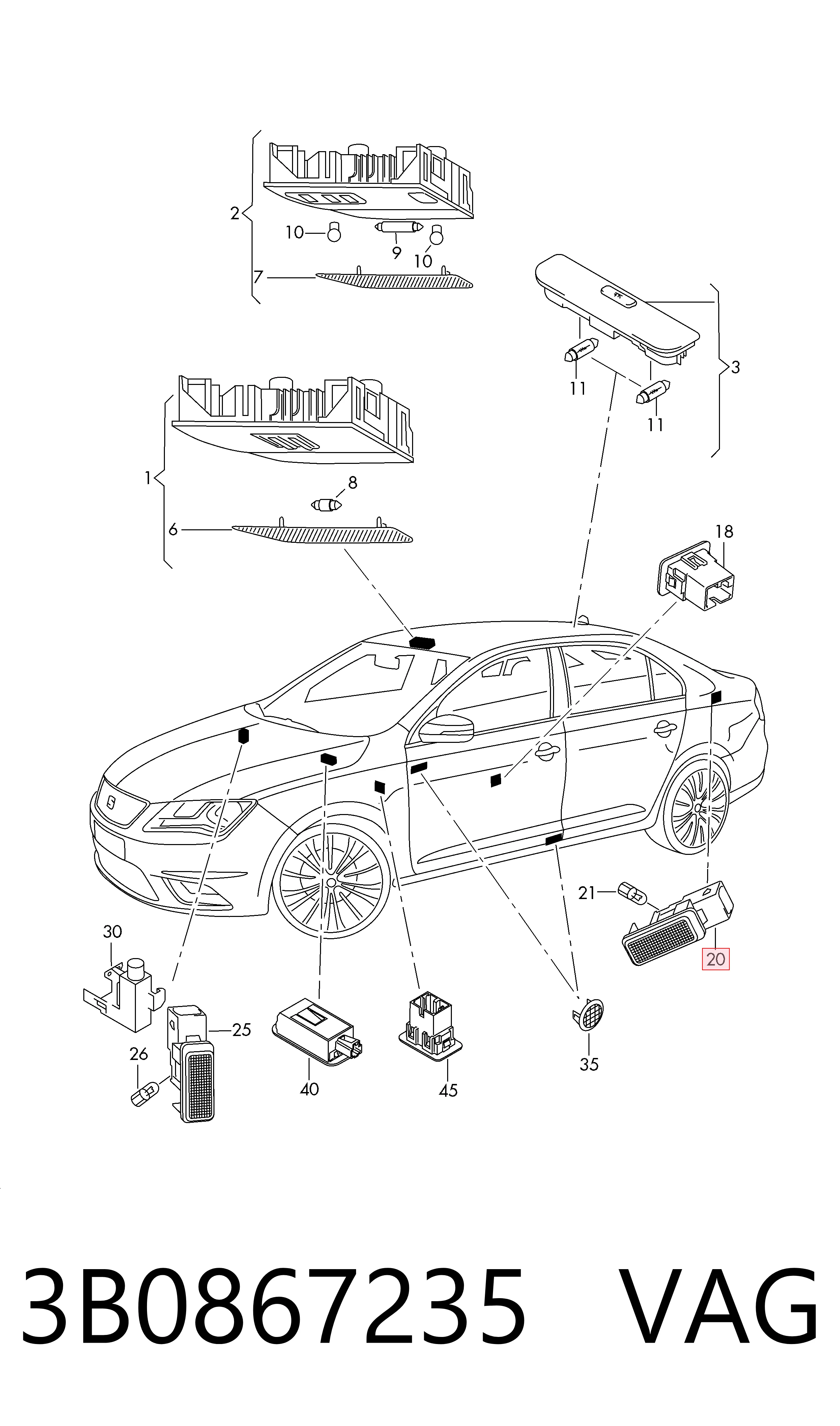 2
10
9
10
7
3
11
11
1
8
6
18
21
20
30
25
26
40
45
35

3B0867235 VAG