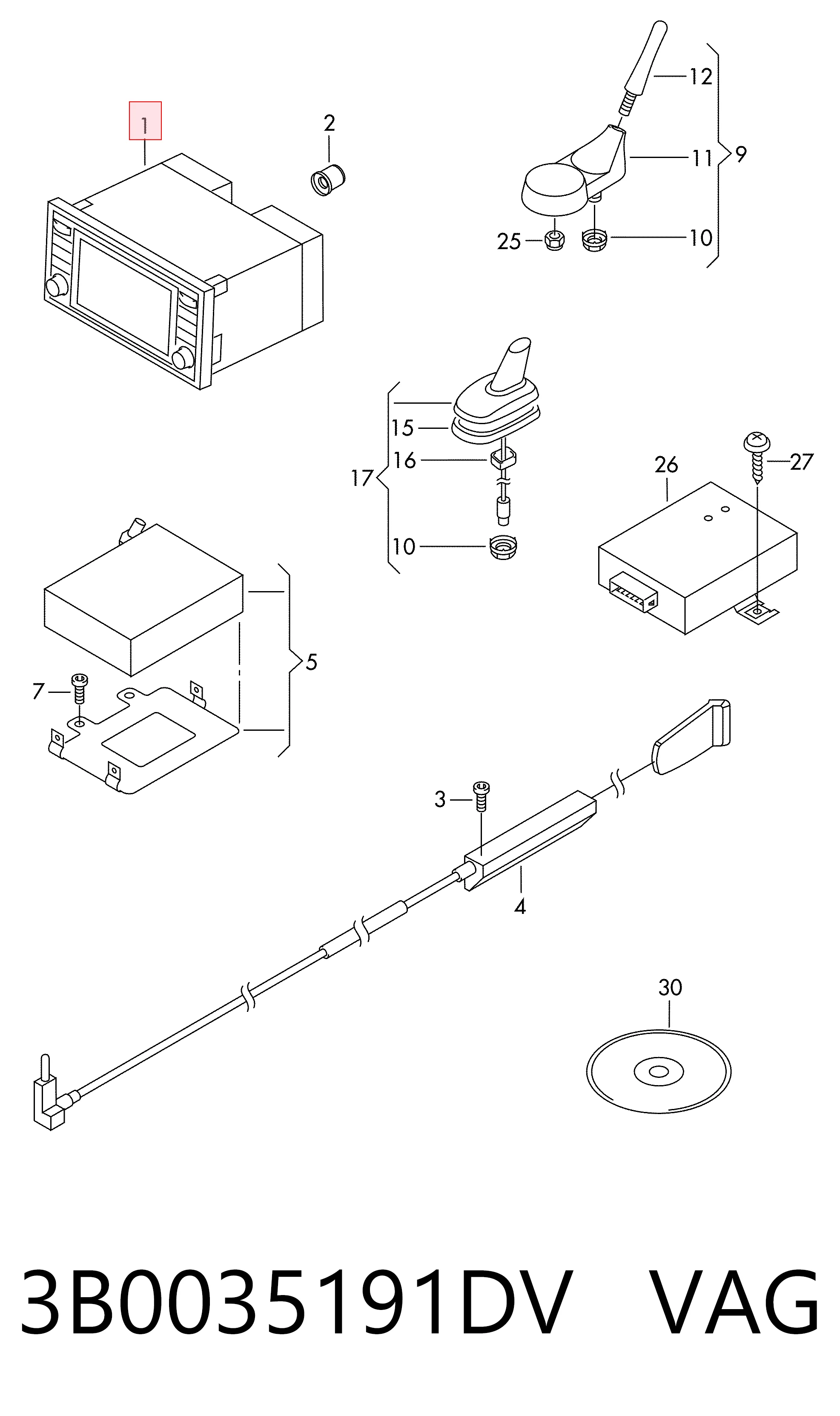 1
2
12
11
9
25
10
15
16
17
10
26
27
5
7
3
4
30

3B0035191DV VAG