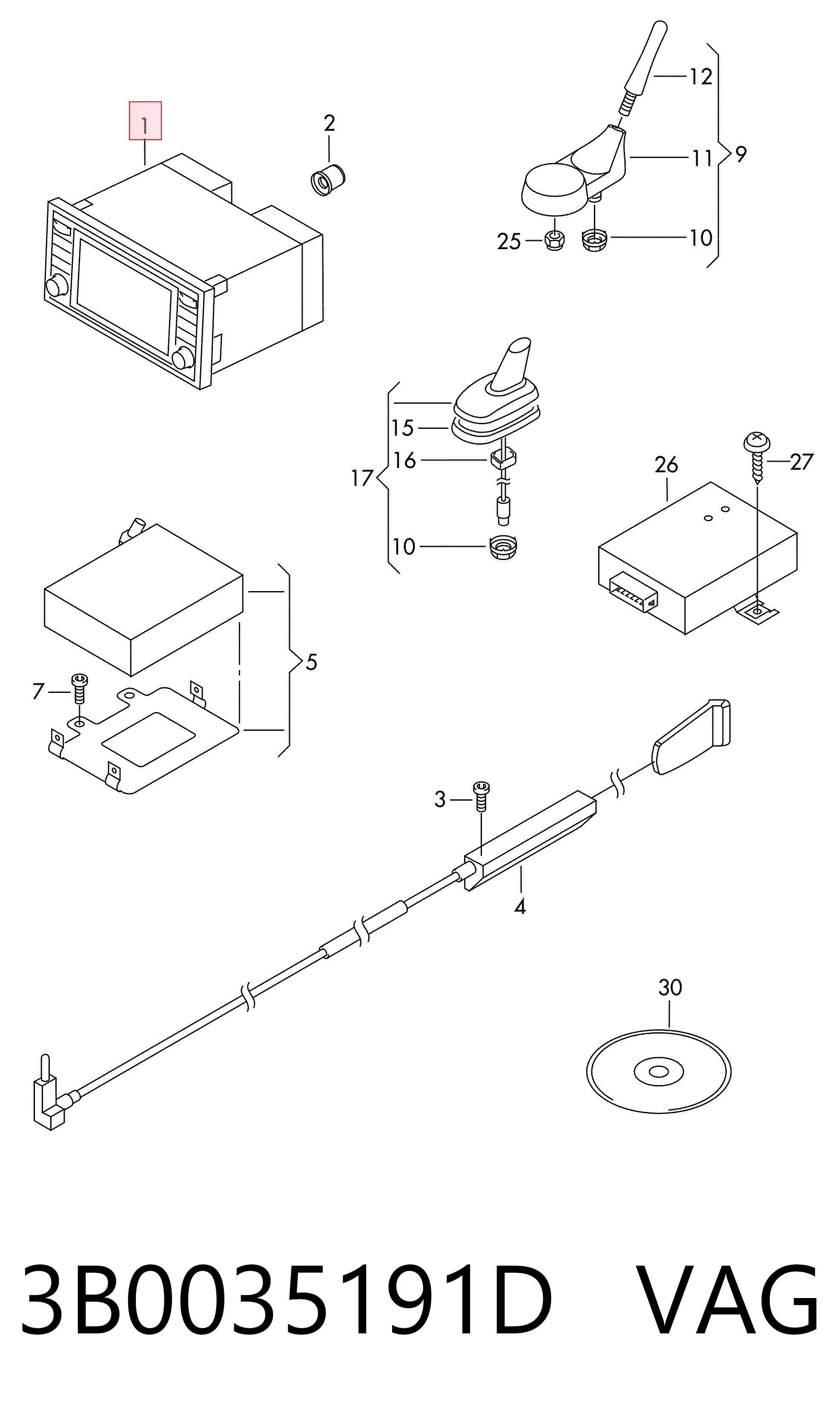 1
2
12
11
9
25
10
15
16
17
10
26
27
5
7
3
4
30

3B0035191D VAG