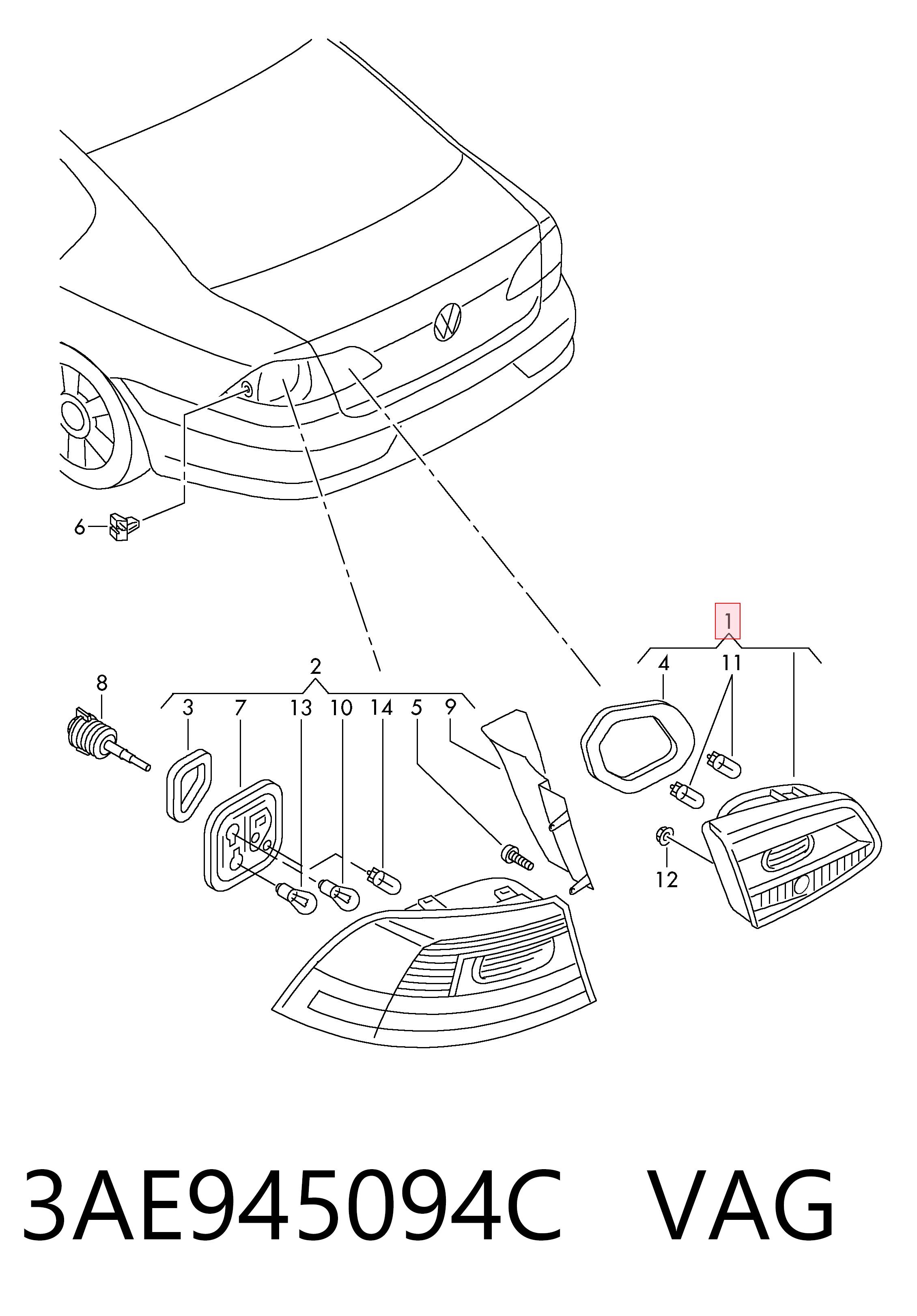 6

1

4 11

2

8

3 7 13 10 14 5 9

12

3AE945094C VAG