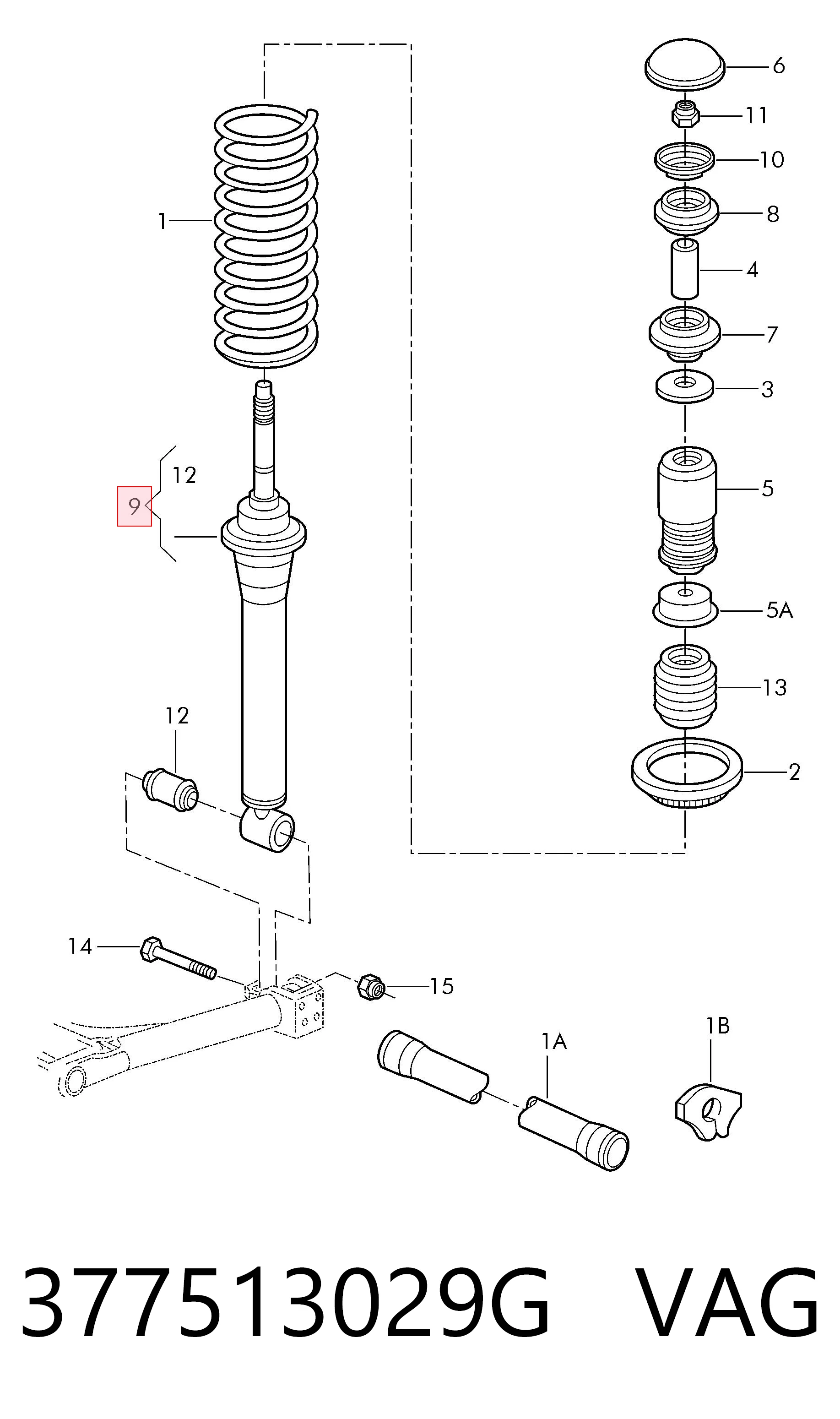 6
11
10
8
4
7
3
5
5A
13
2
1
12
9
12
14
15
1A
1B

377513029G VAG