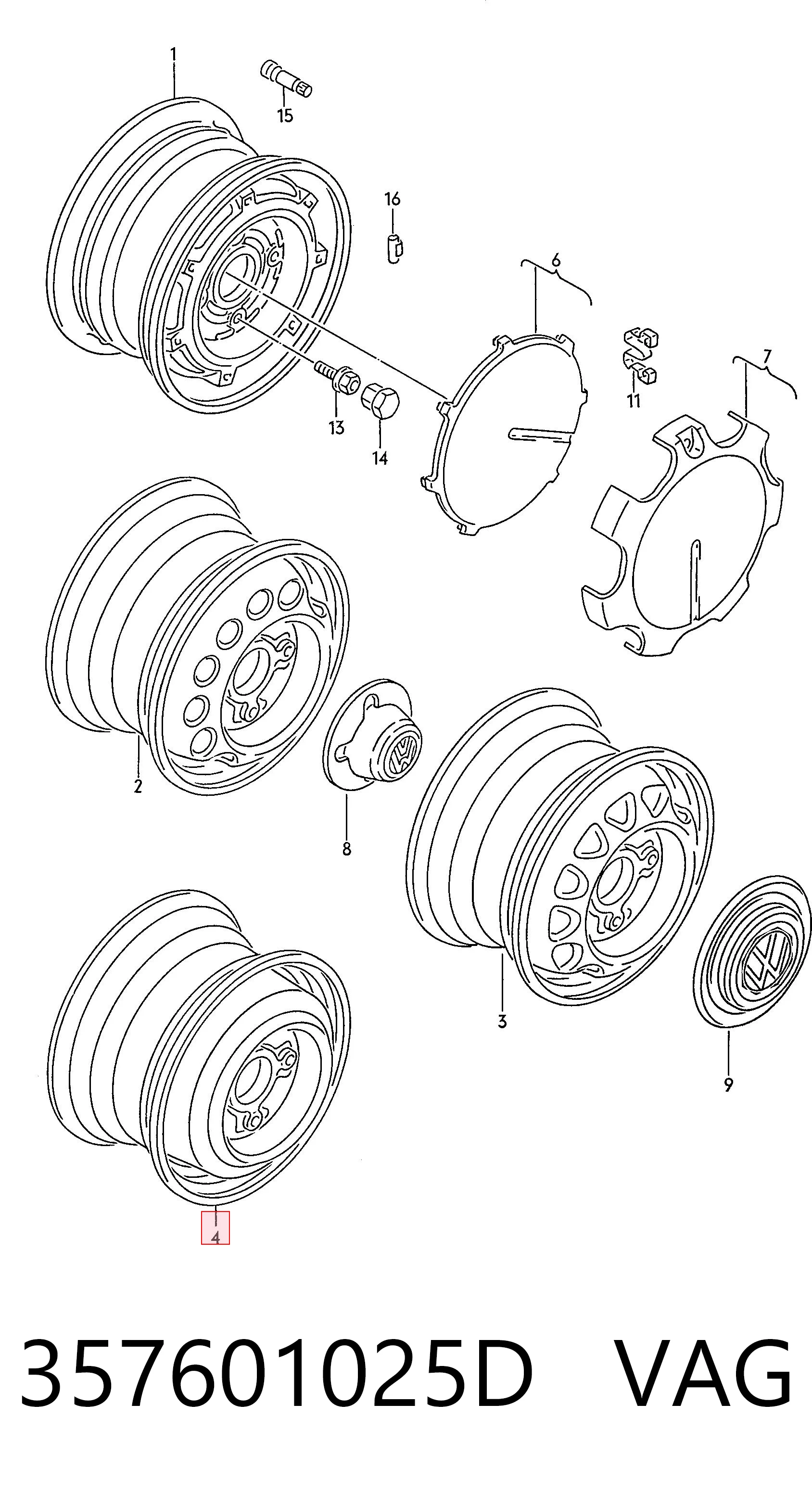 1
15
16
6
11
7
13
14
2
8
3
9
4

357601025D VAG