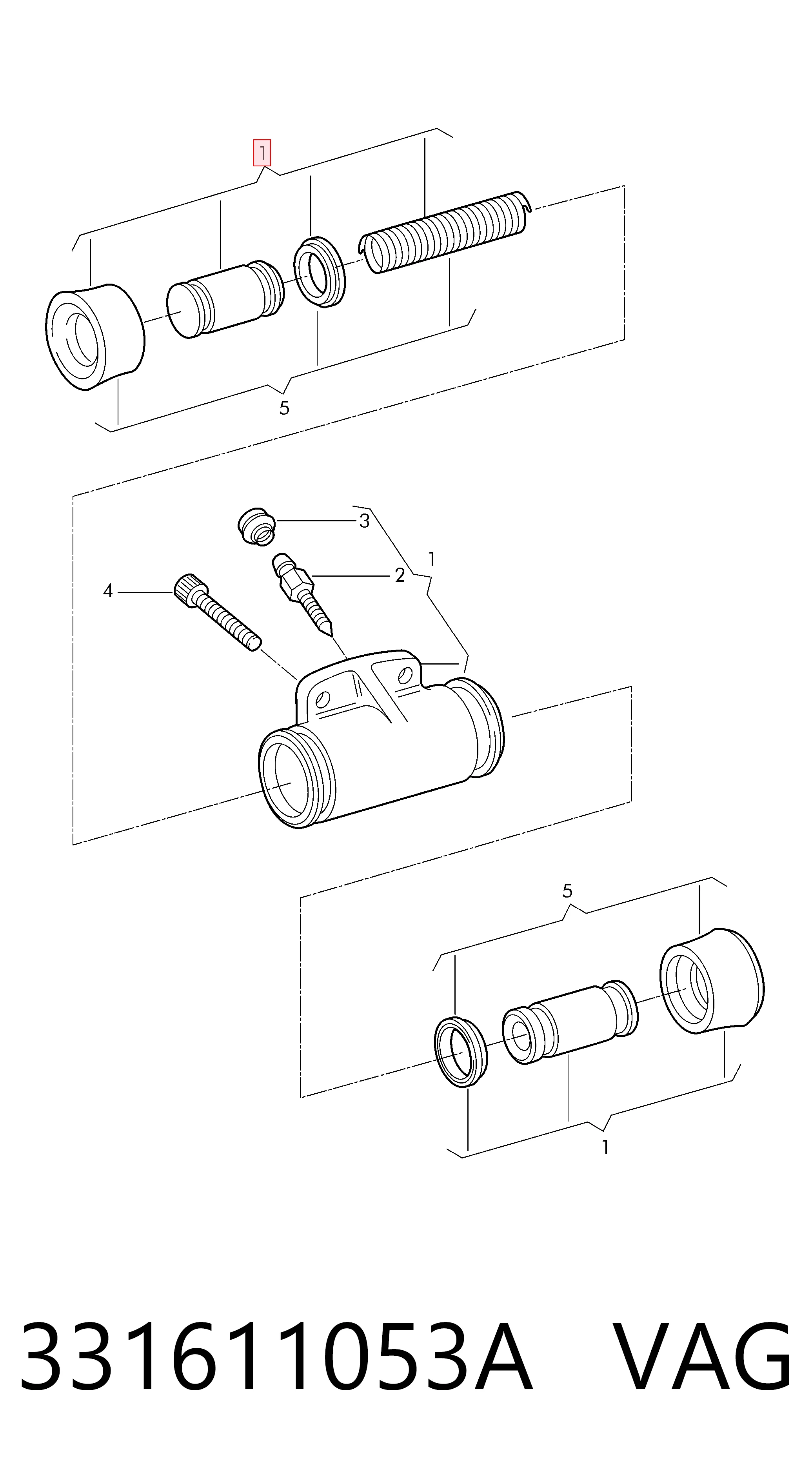 1
5
3
1
2
4
5
1
331611053A VAG