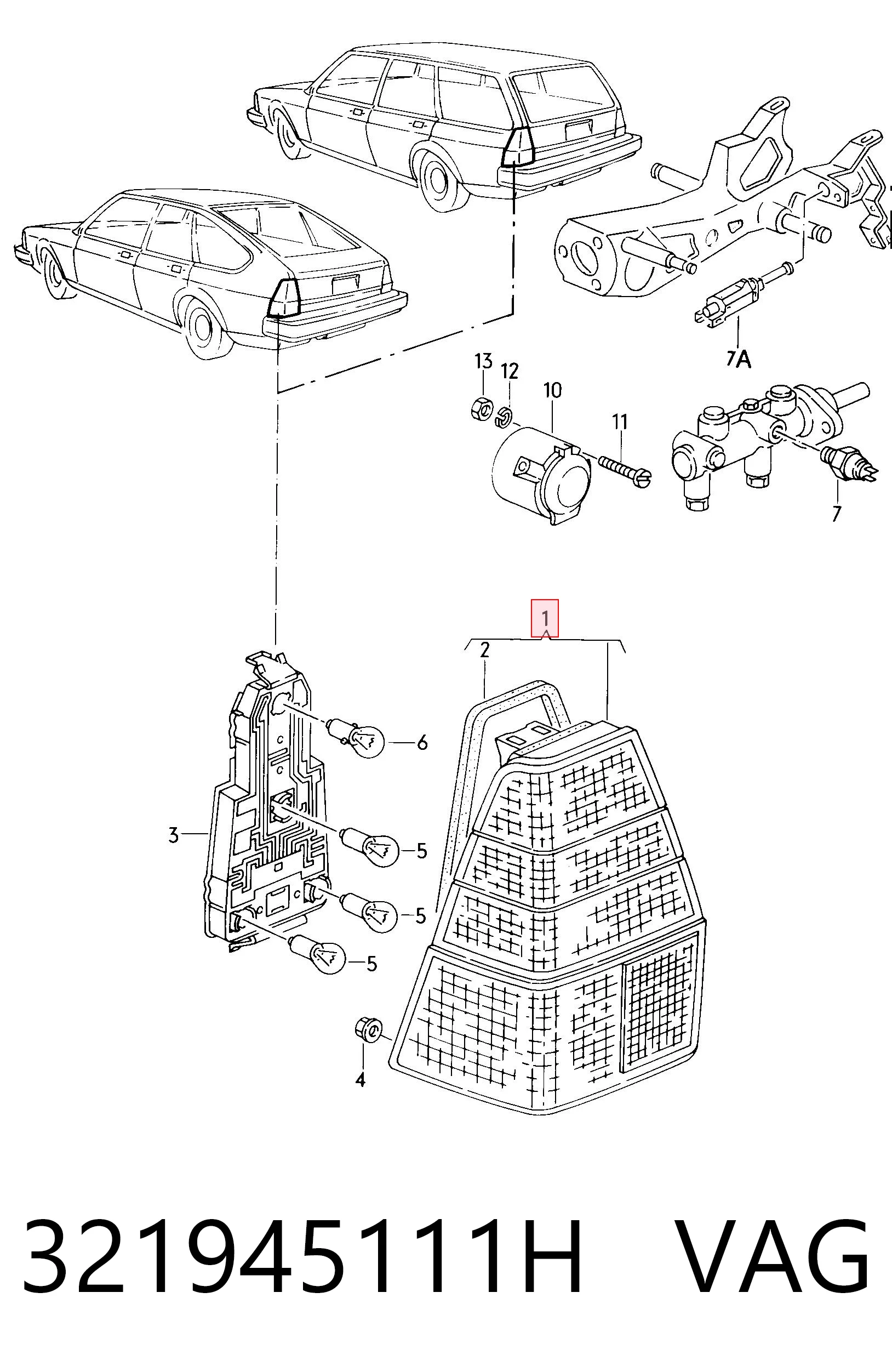 7A

13
12
10
11
7

1
2
6
3
5
5
5
4

321945111H VAG