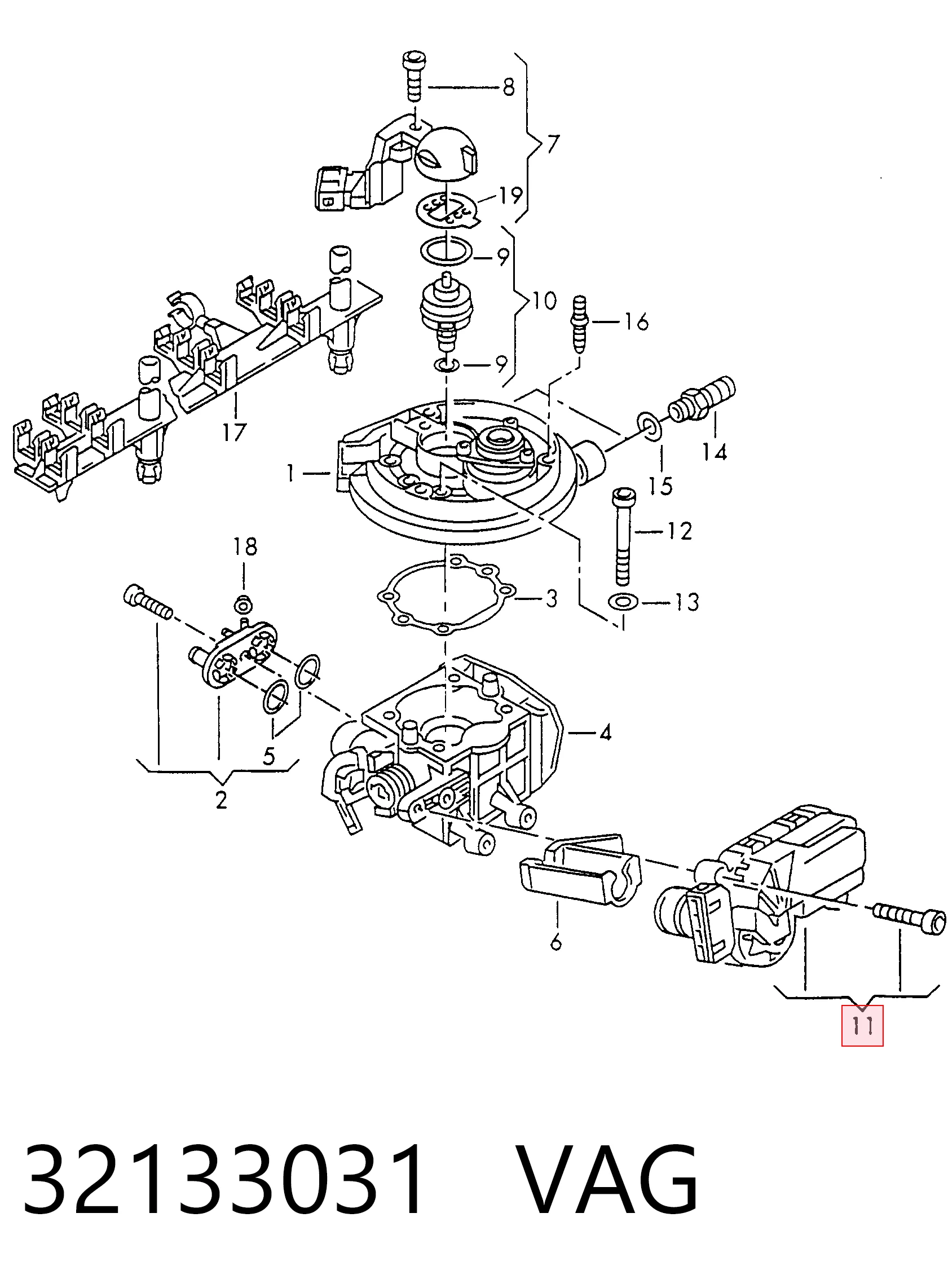 8
7
19
9
10
16
9
17
14
1
15
12
18
3
13
4
5
2
6
11

32133031 VAG