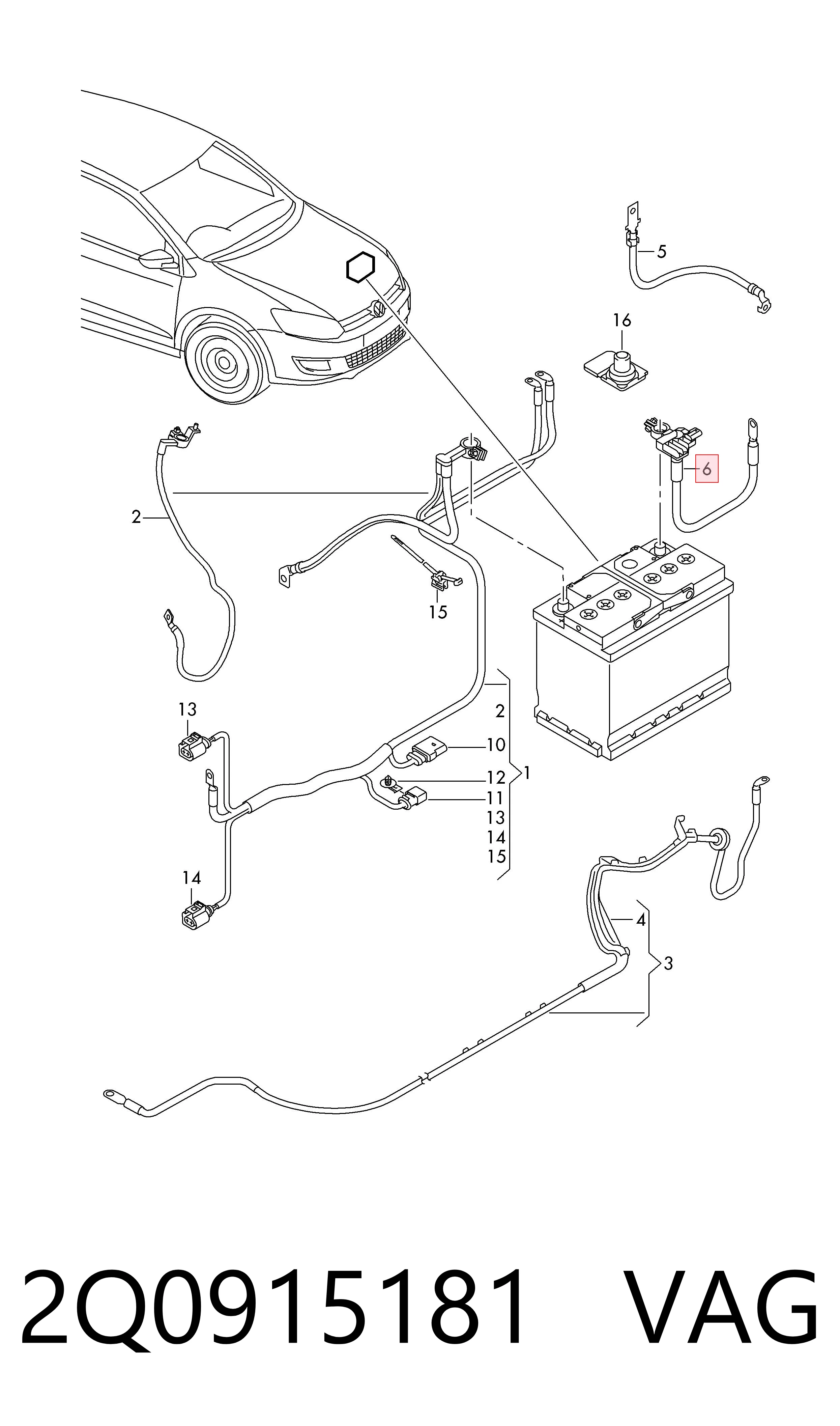 5

16

6

2

15

13

2

10

12

1

11

13

14

15

14

4

3

2Q0915181 VAG