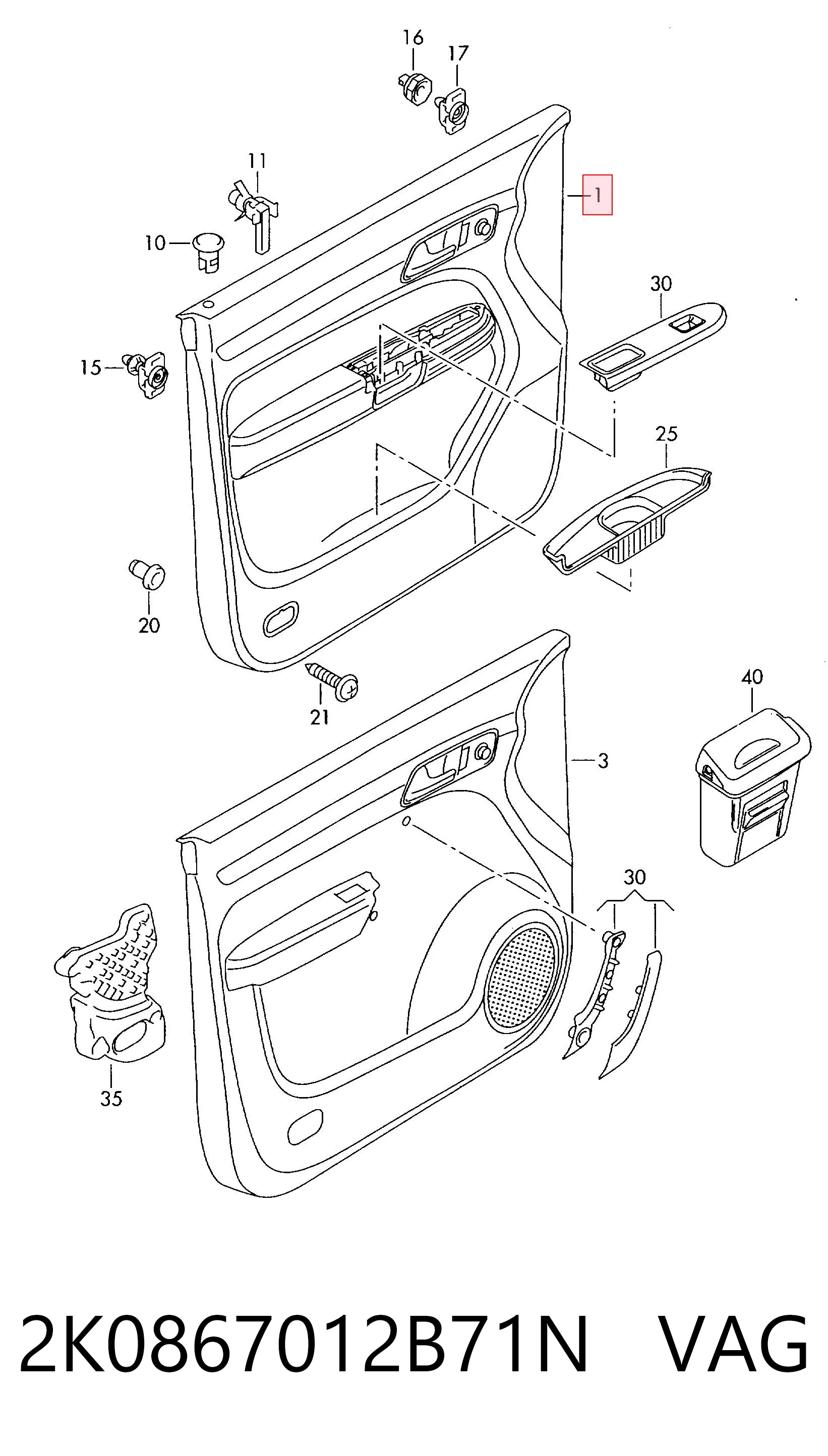 16
17
11
1
10
30
15
25
20
21
40
3
30
35
2K0867012B71N VAG