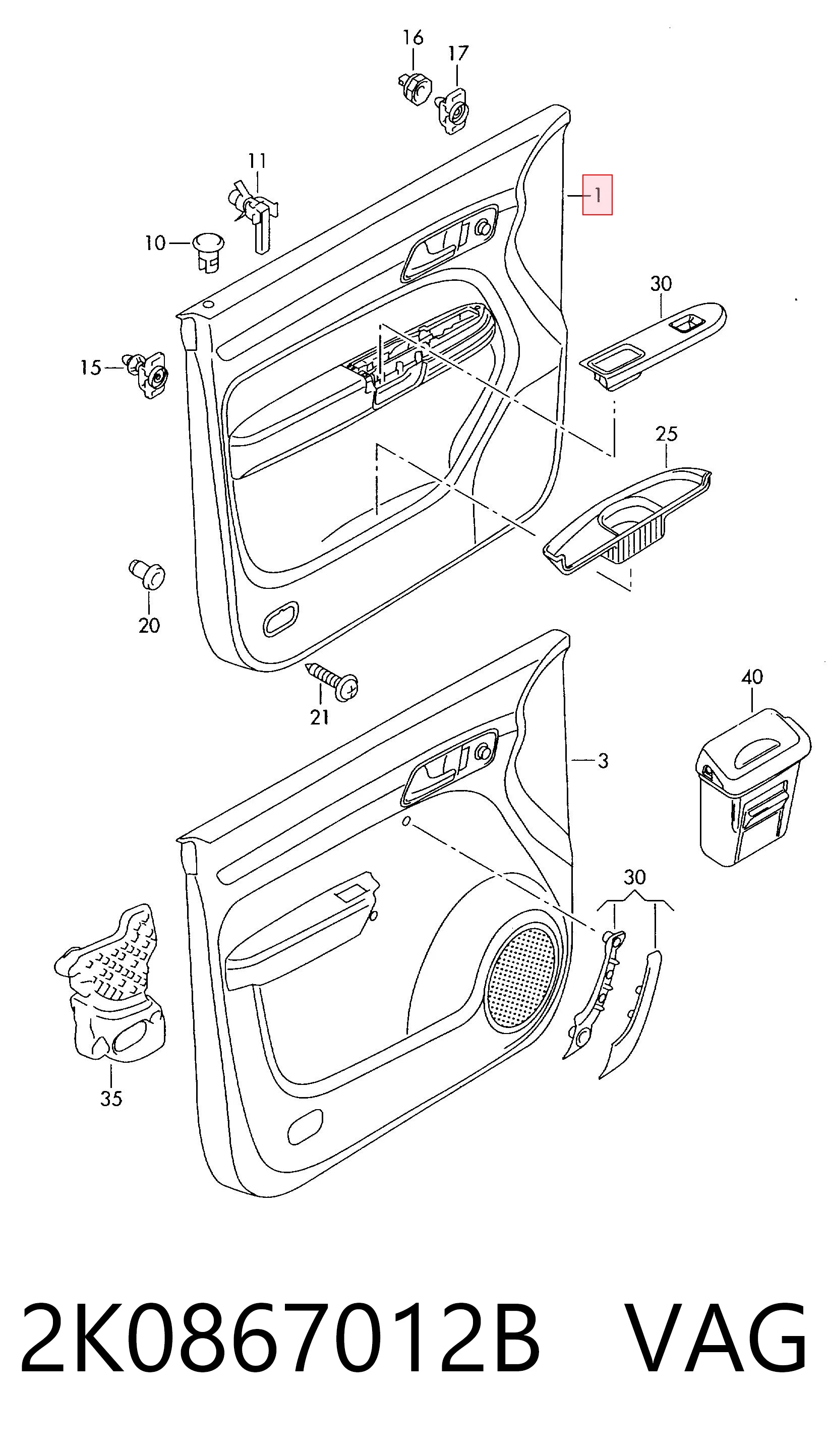 16
17
11
1
10
30
15
25
20
21
40
3
30
35

2K0867012B VAG