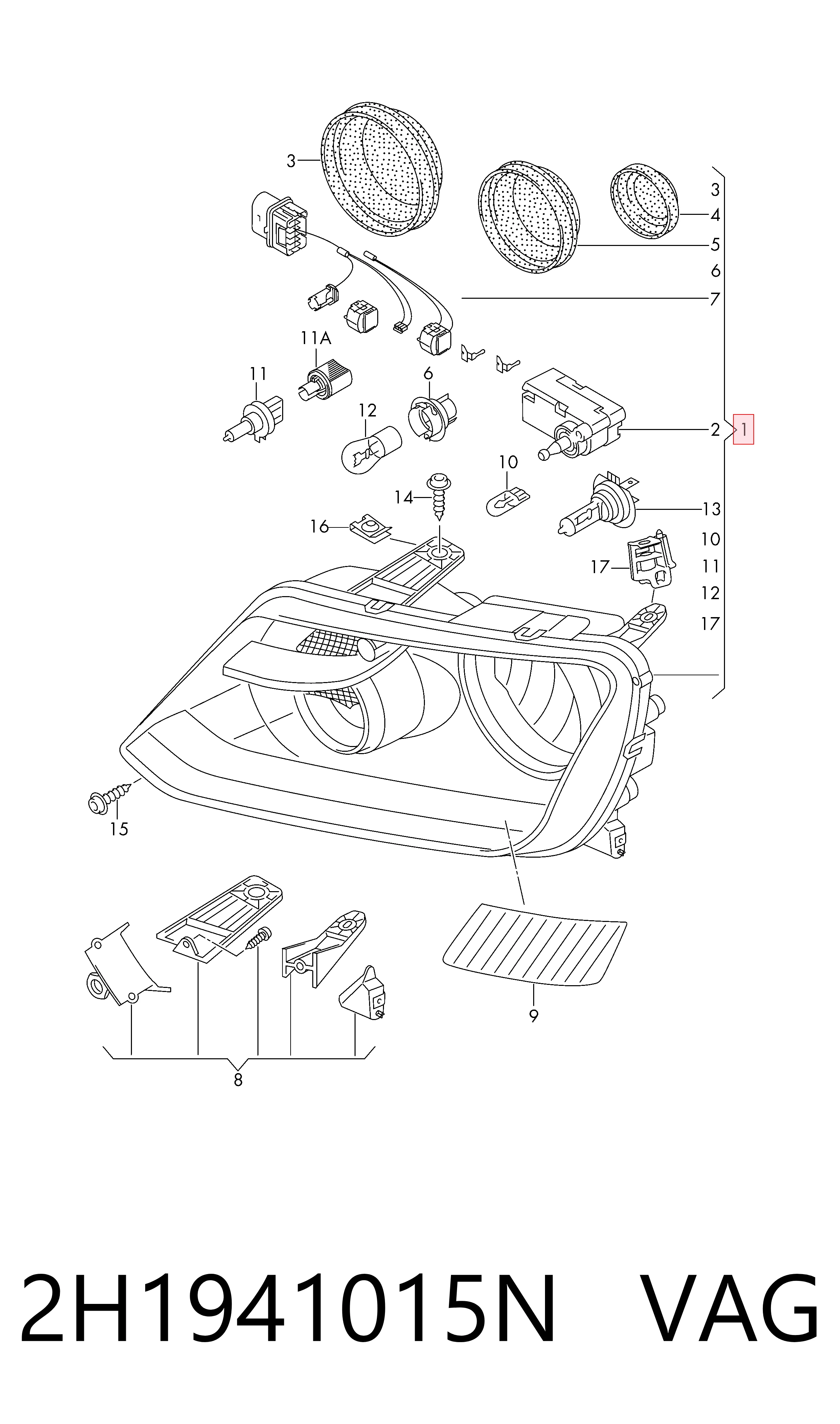 3
3
4
5
6
7
11A
11
6
12
2
1
10
14
13
16
10
17
11
12
17
15
9
8

2H1941015N VAG