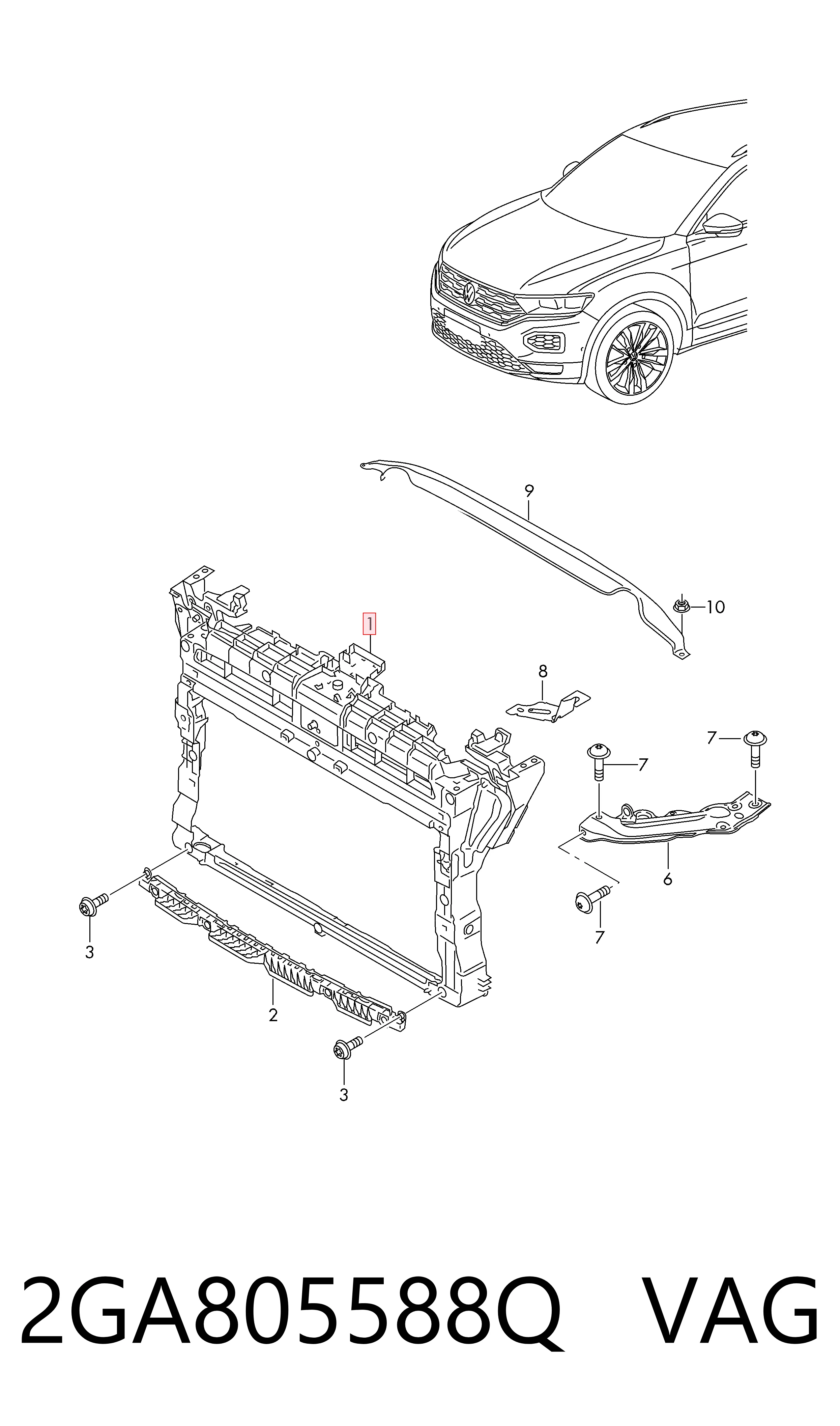 9

10

1

8

7

7

6

7

3

2

3

2GA805588Q VAG